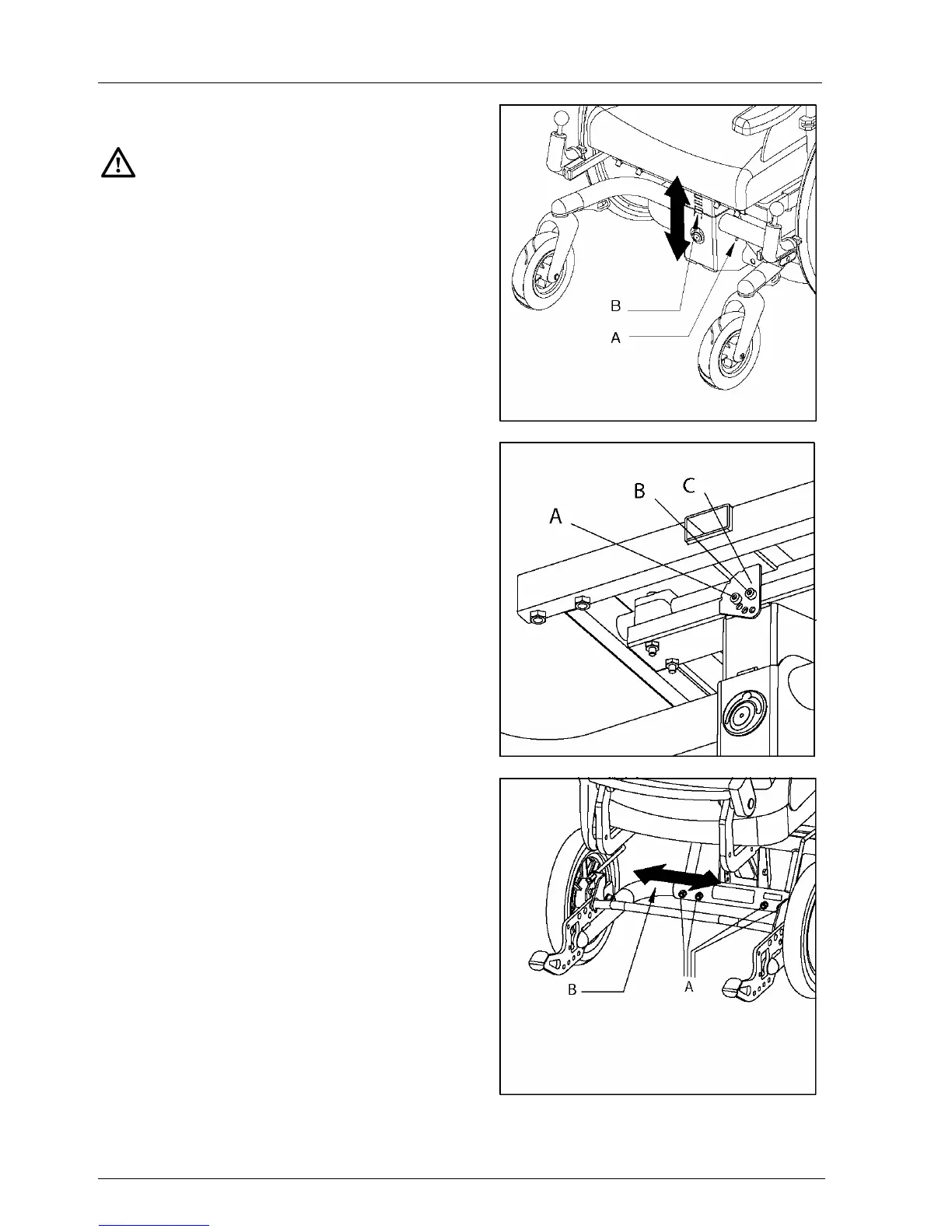 B

A

A

B

C

B

A