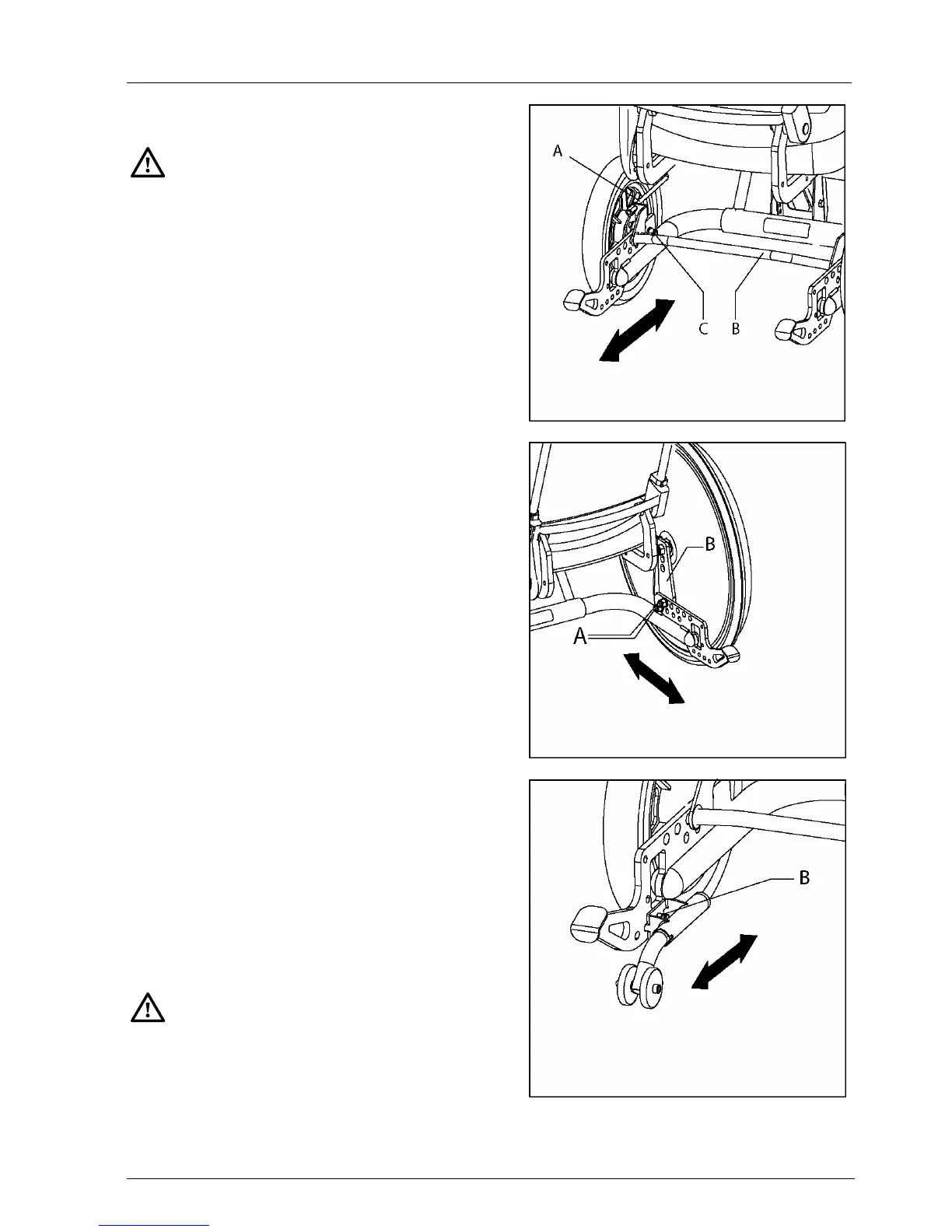 A

C B

B

A

B