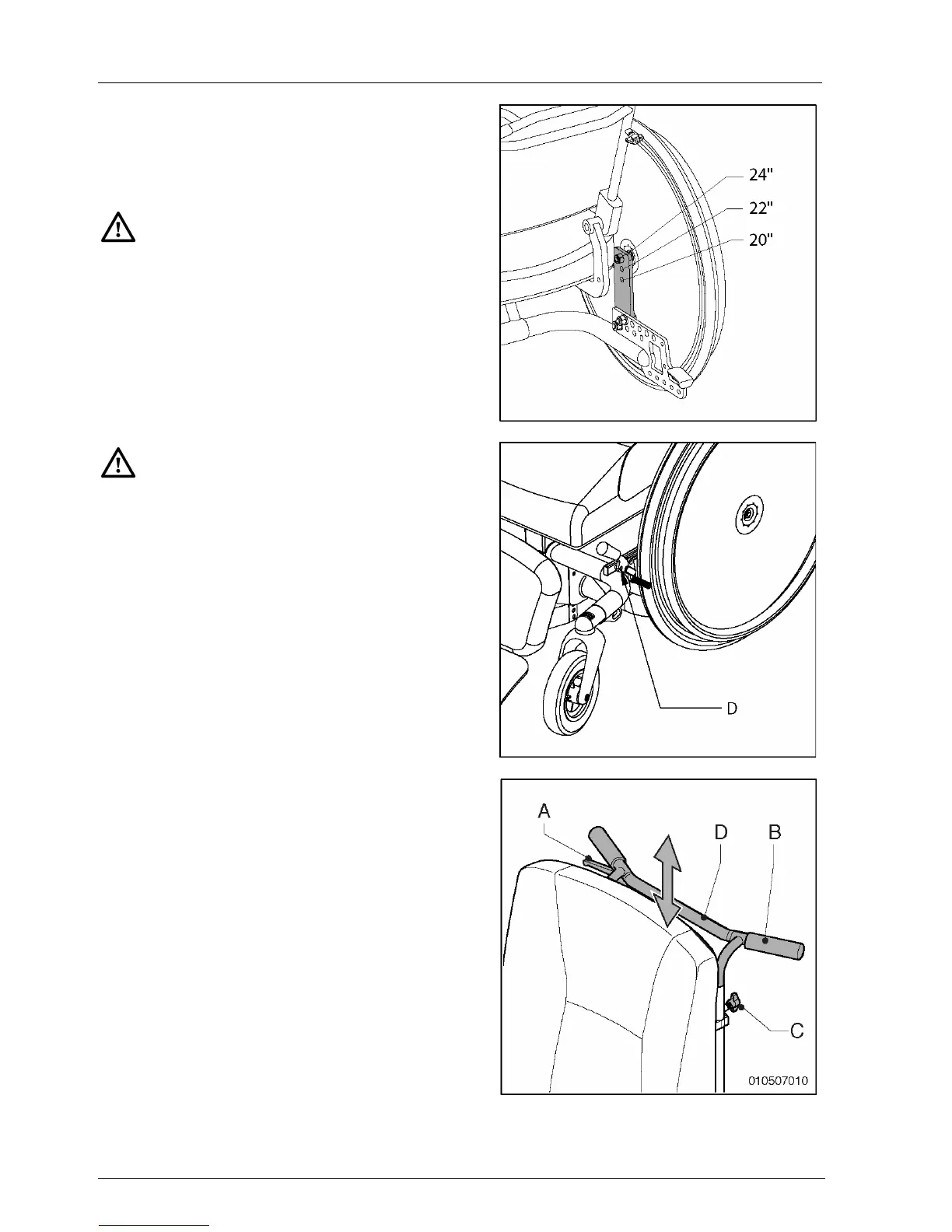 24"
22"
20"

D

A
D
B
C
010507010