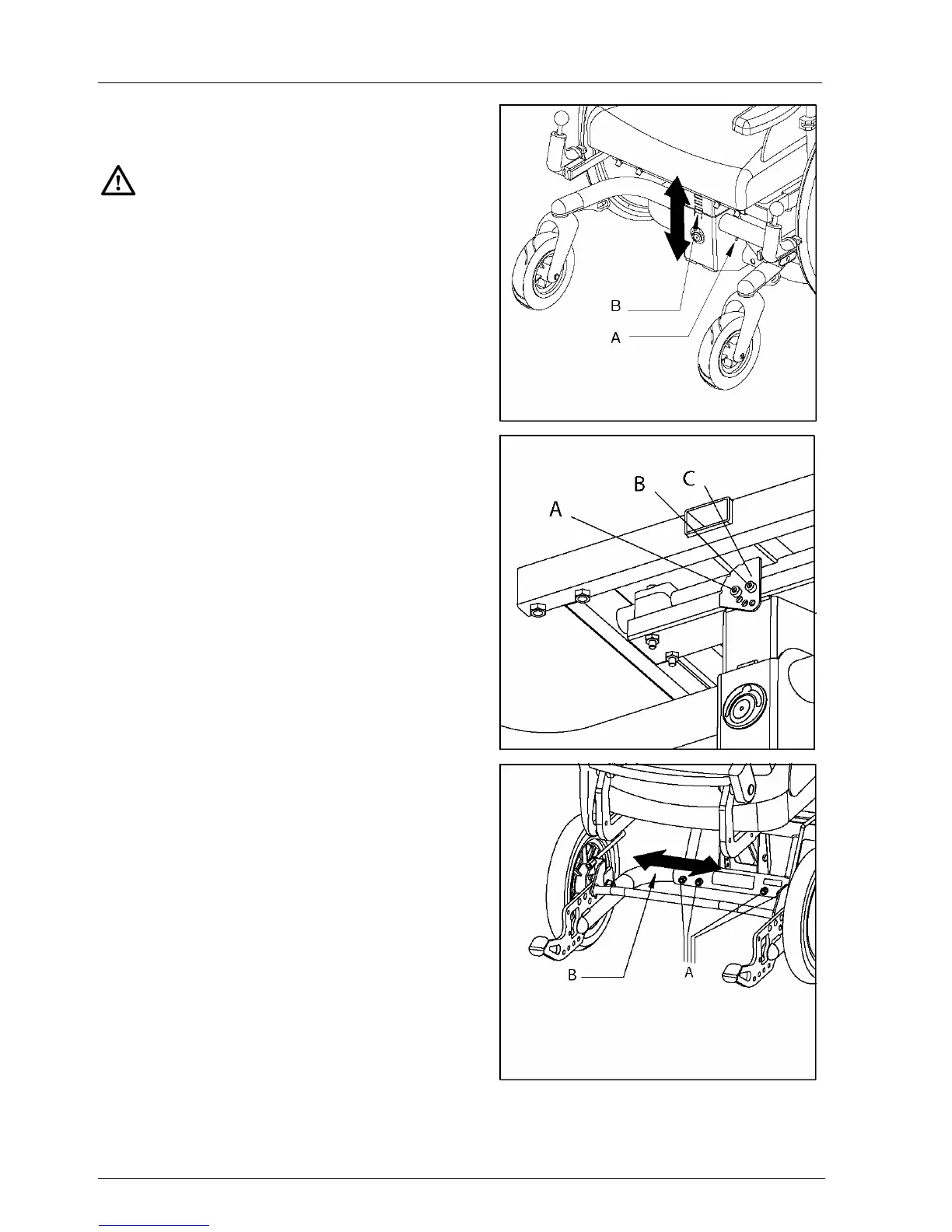 B

A

A

B

C

B

A