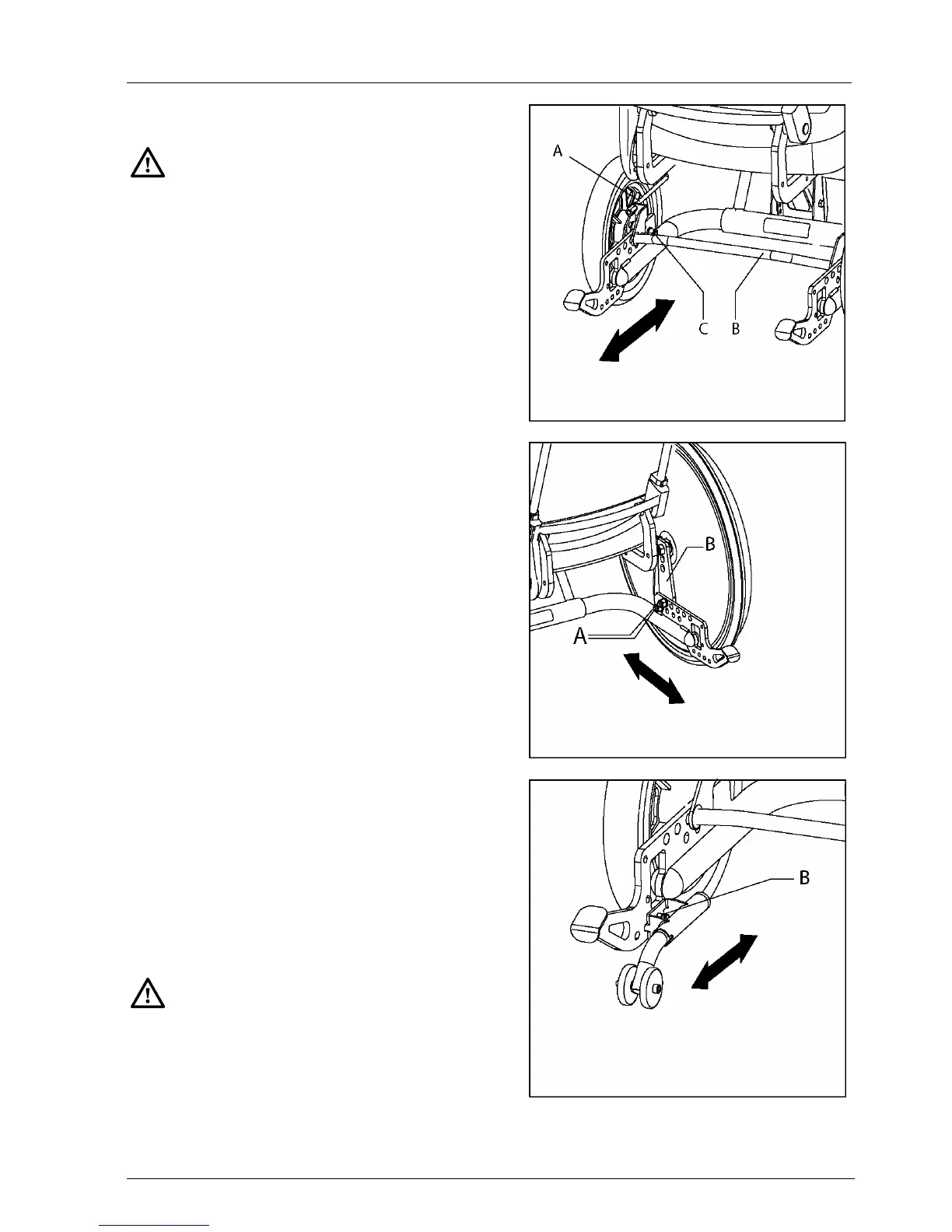 A

C B

B

A

B