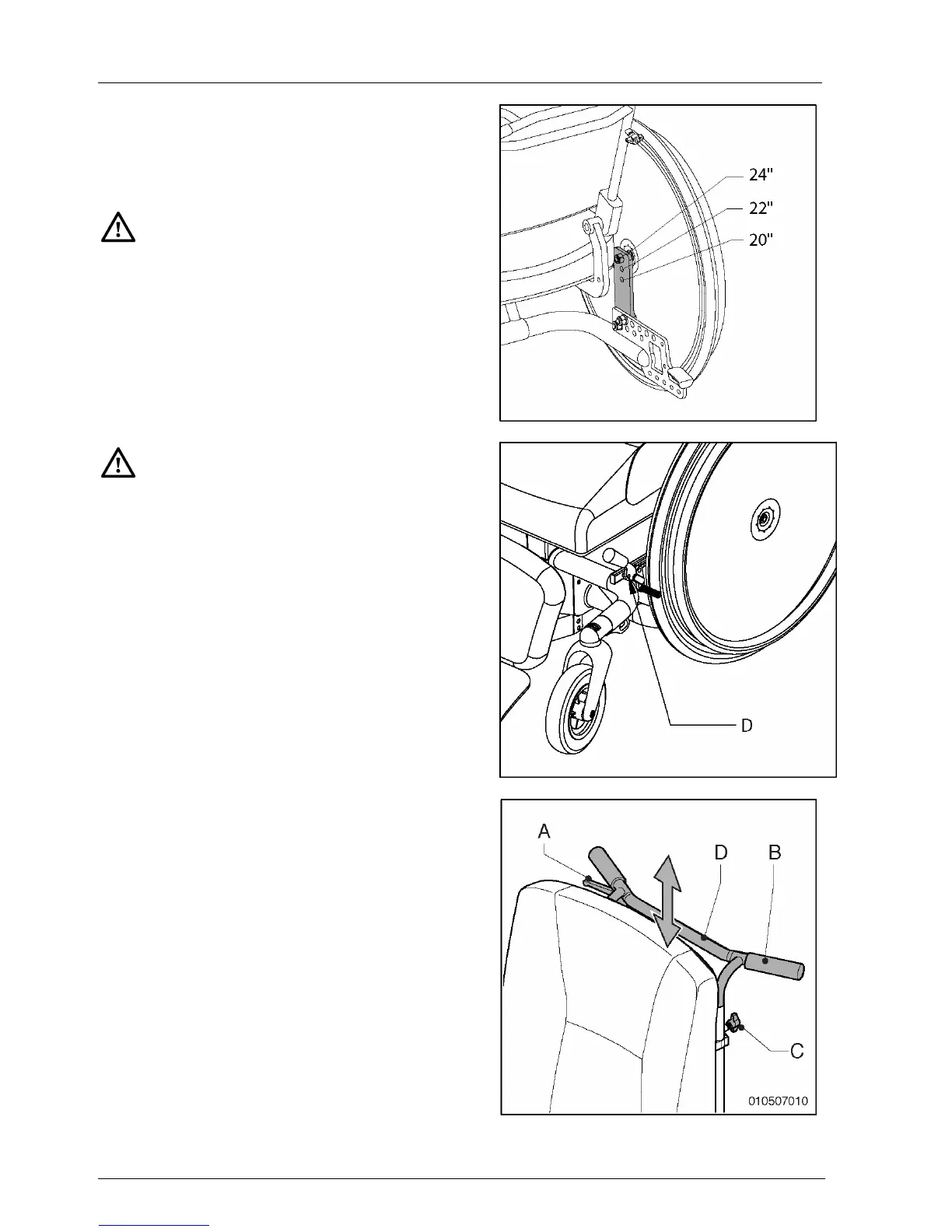 24"
22"
20"

D

A
D
B
C
010507010