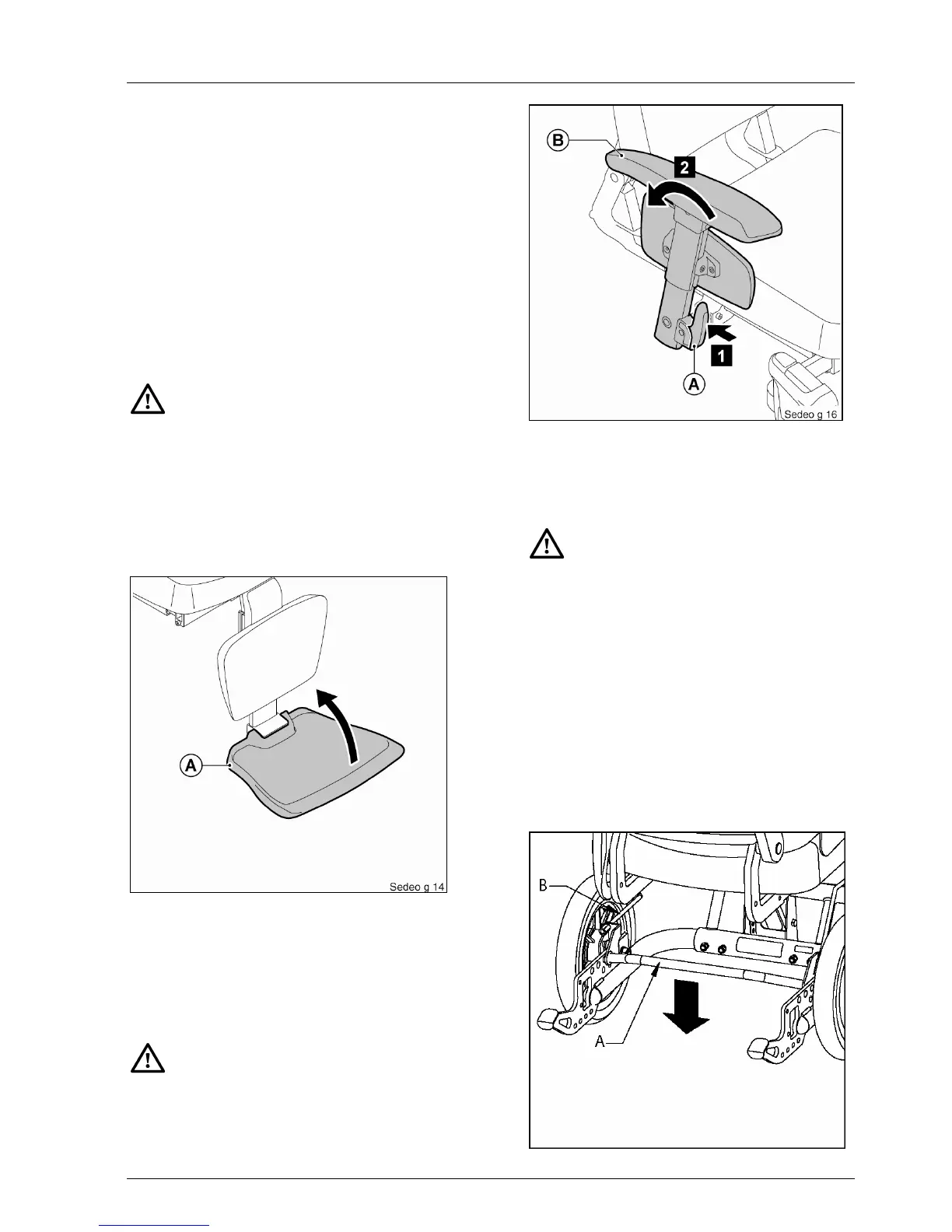 B

2

1

A

Sedeo g 16

A

Sedeo g 14

B

A