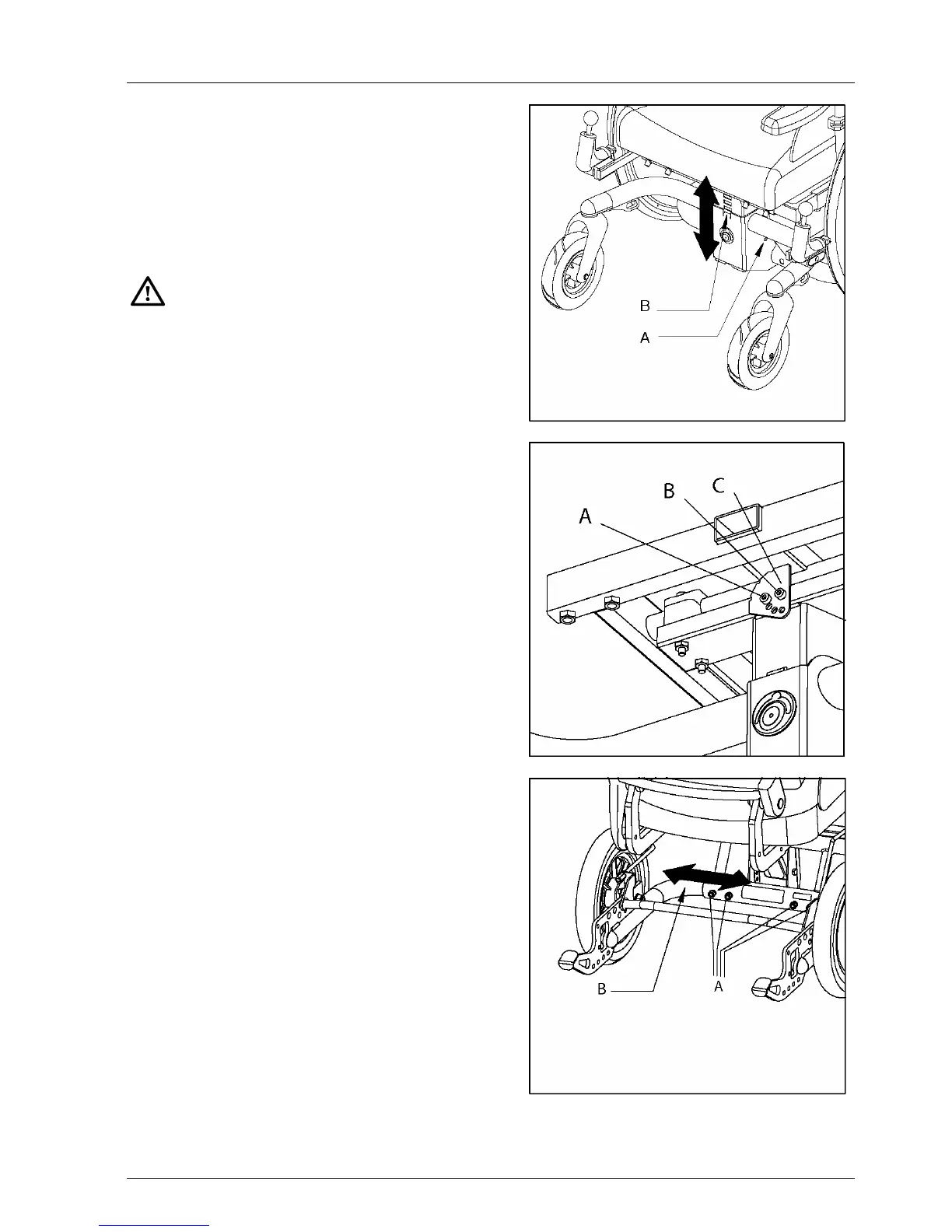 B
A

A
B
C

B
A