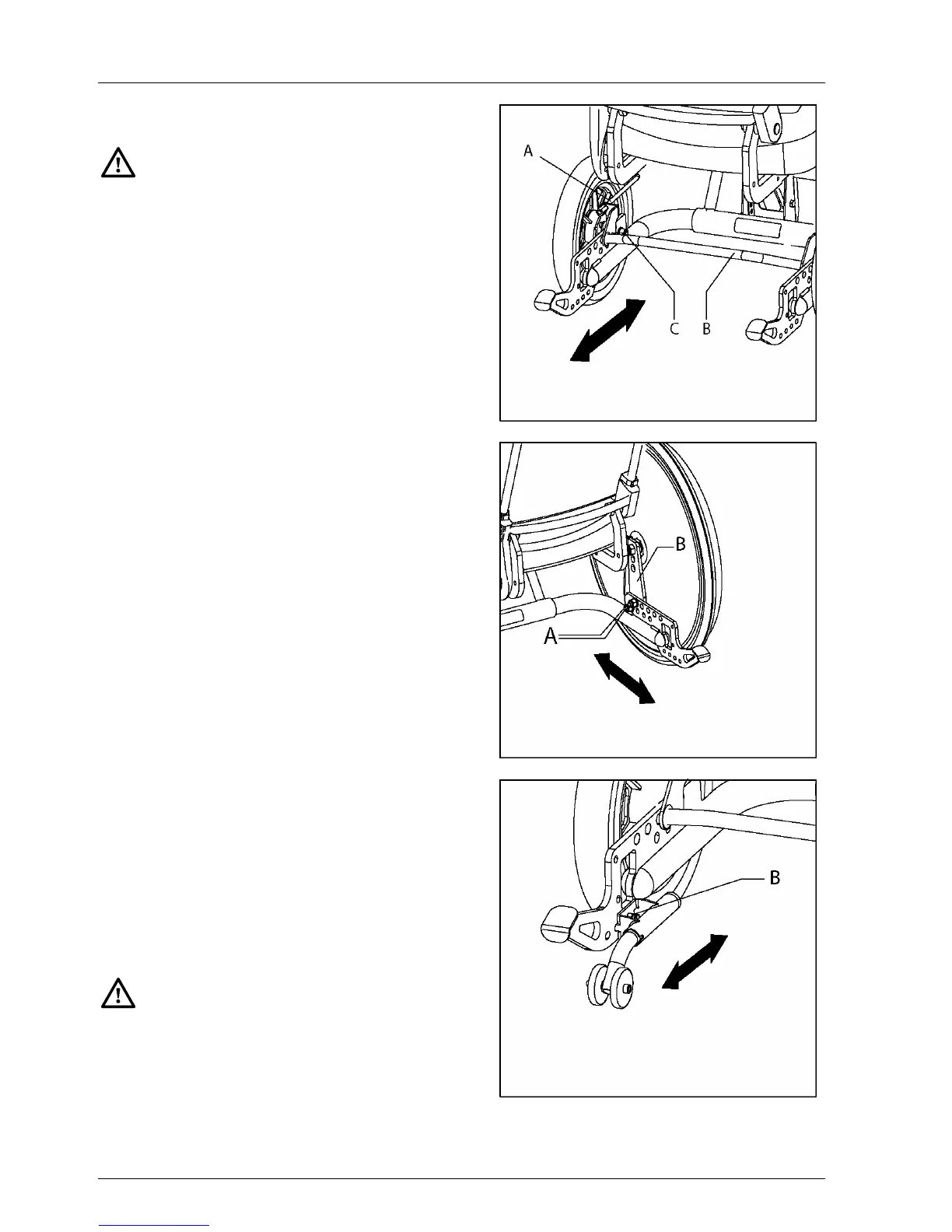 A

C B

B

A

B