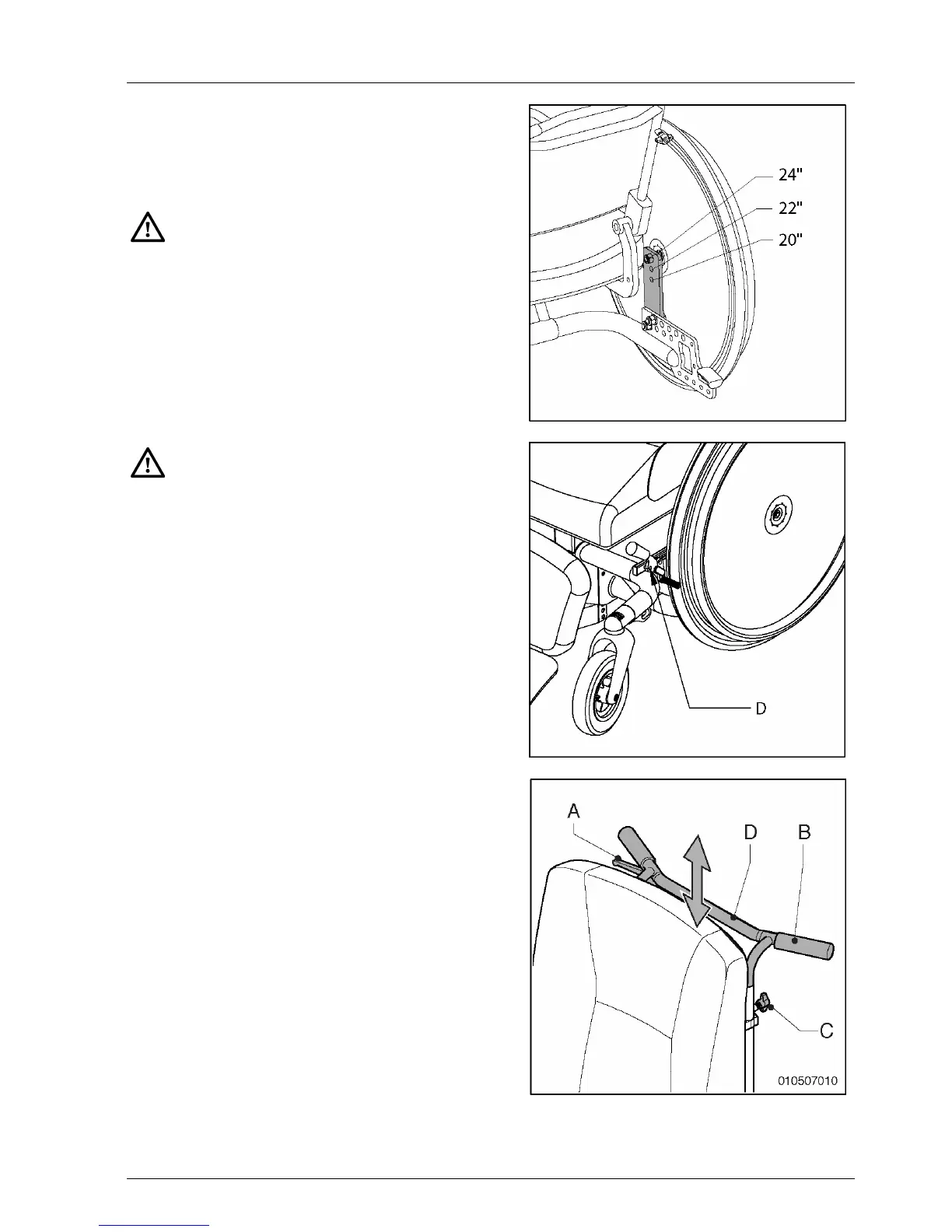 24"
22"
20"

D

A
D
B
C
010507010