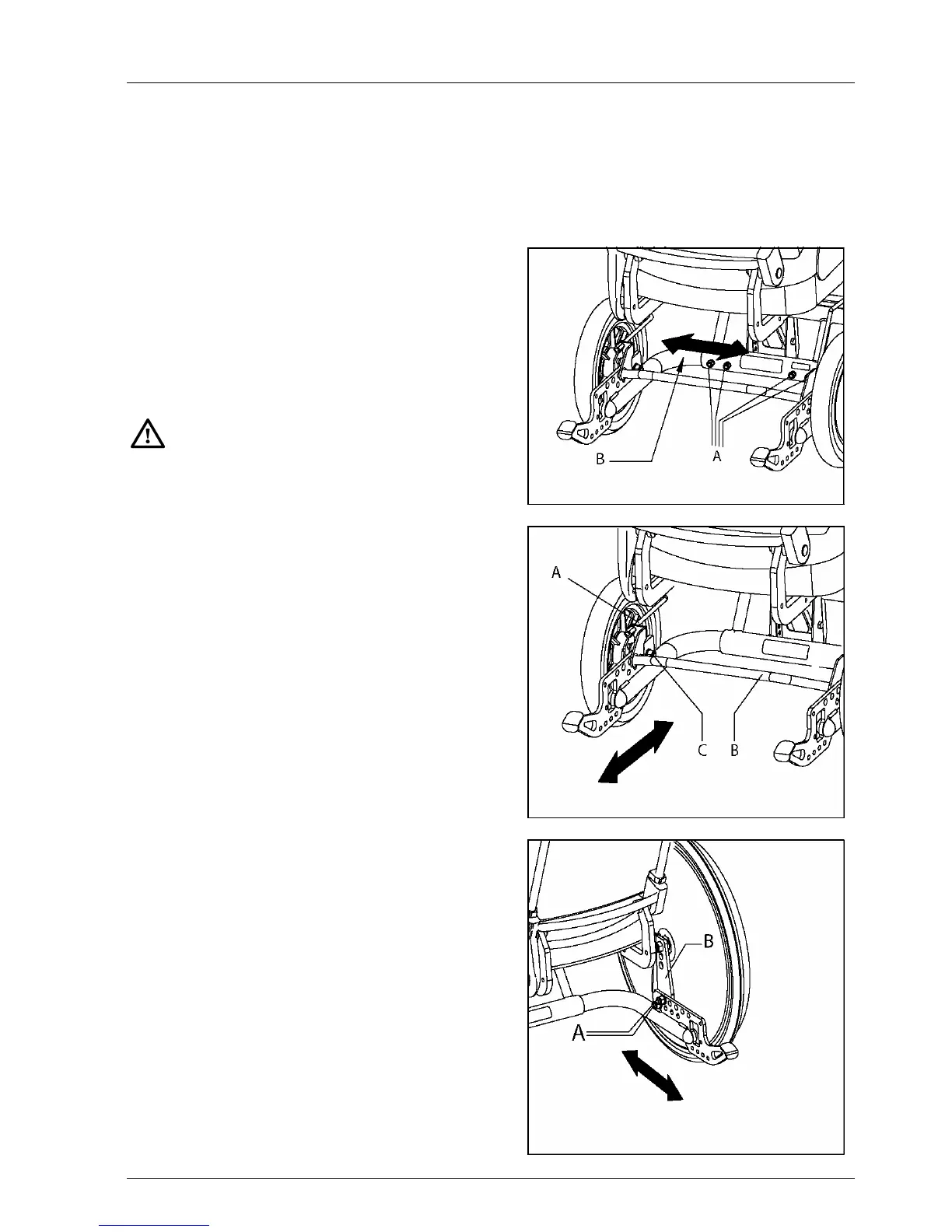 B

A

A

C B

B

A