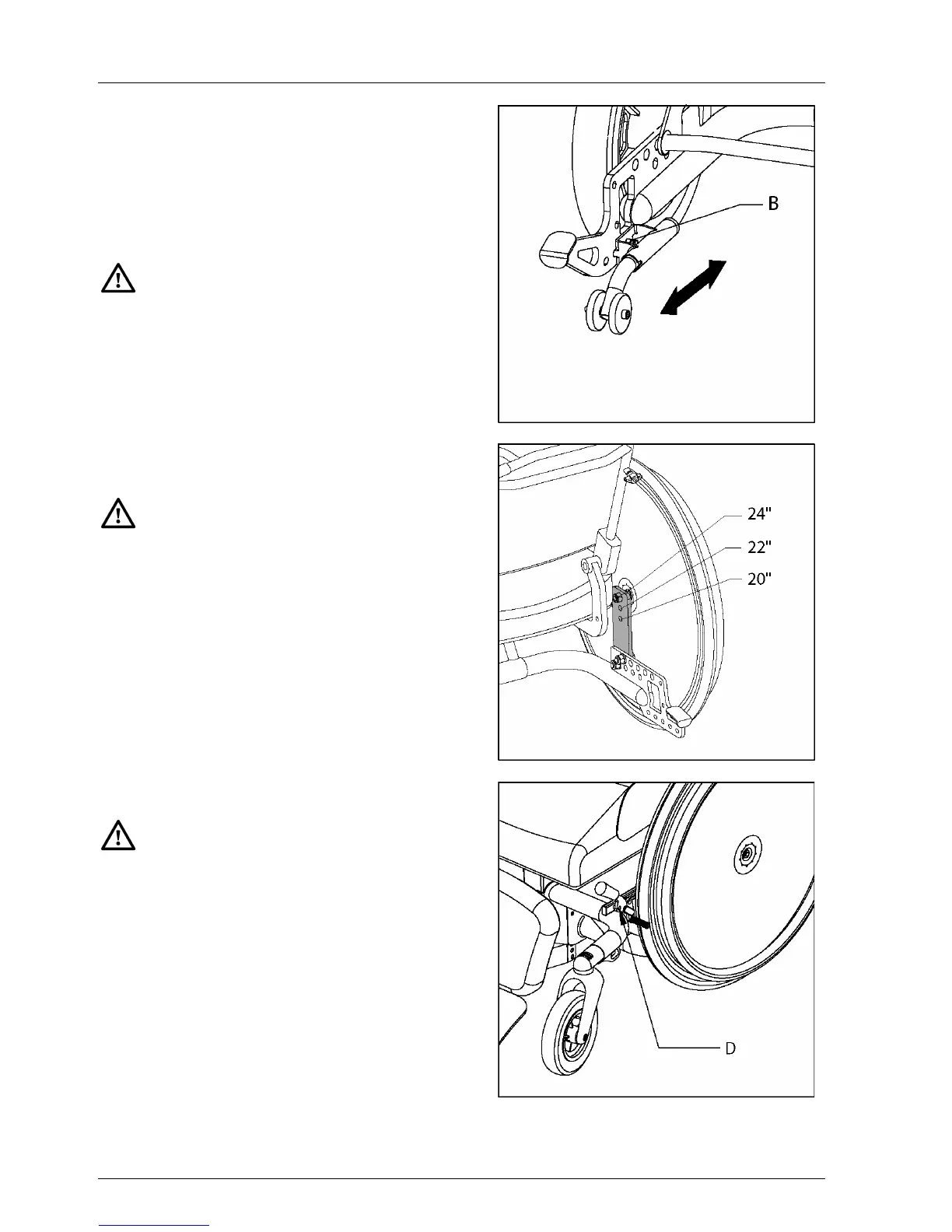 B

24"
22"
20"

D