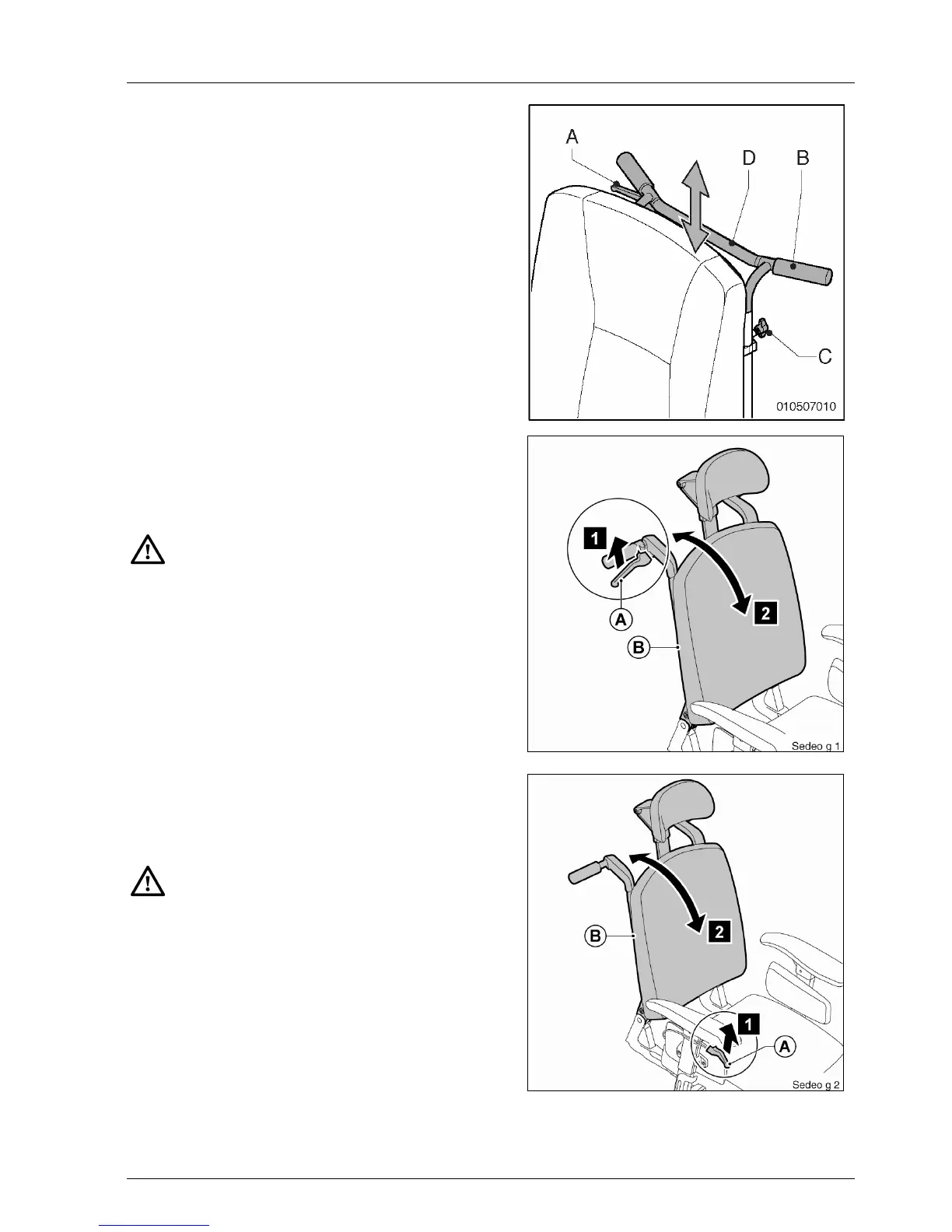 A

D

B

C

010507010

1

2

A

B

Sedeo g 1

B

2

1

A

Sedeo g 2