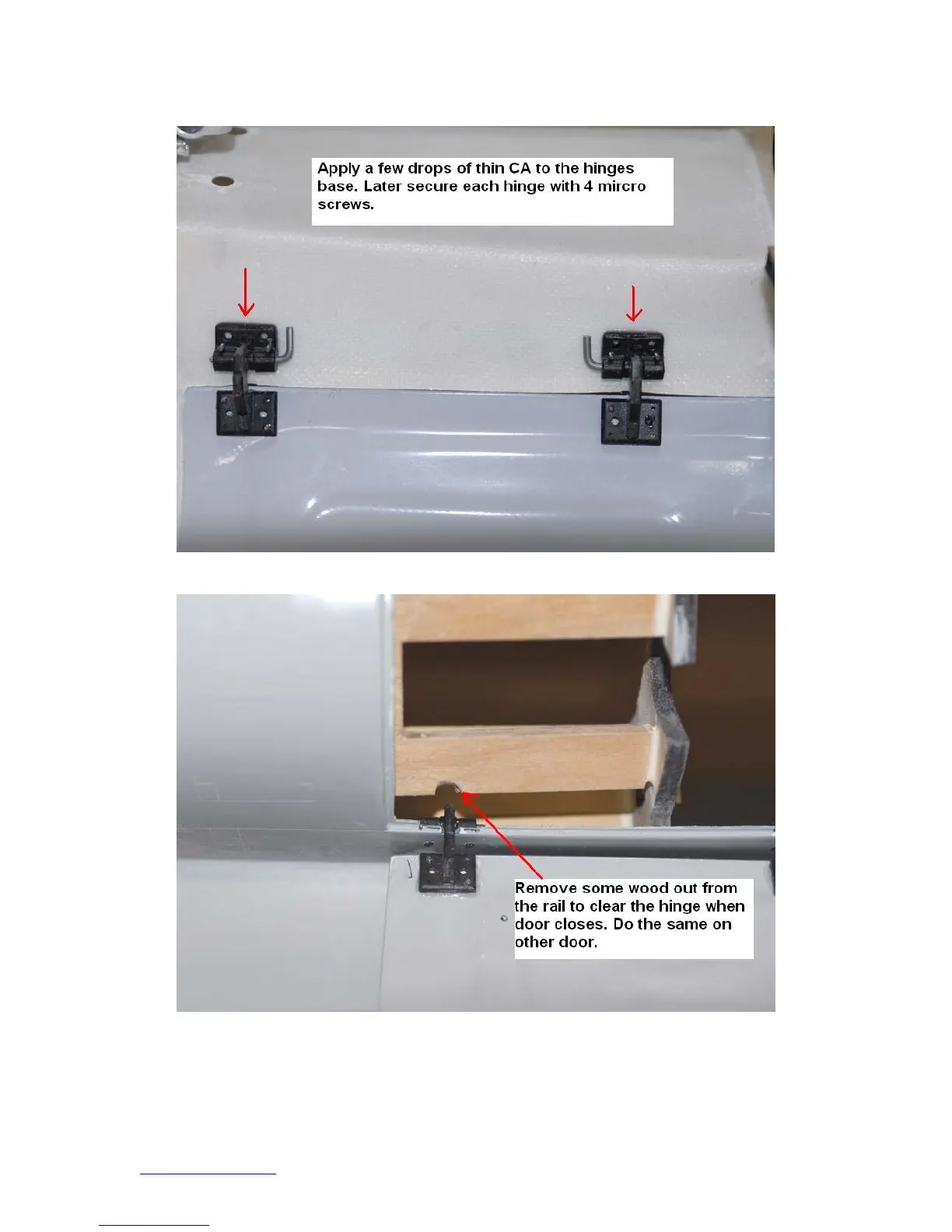 Apply a few drops of thin CA to the hinges base. Later secure each hinge with 4 mircro screws.

Remove some wood out from the rail to clear the hinge when door closes. Do the same on other door.