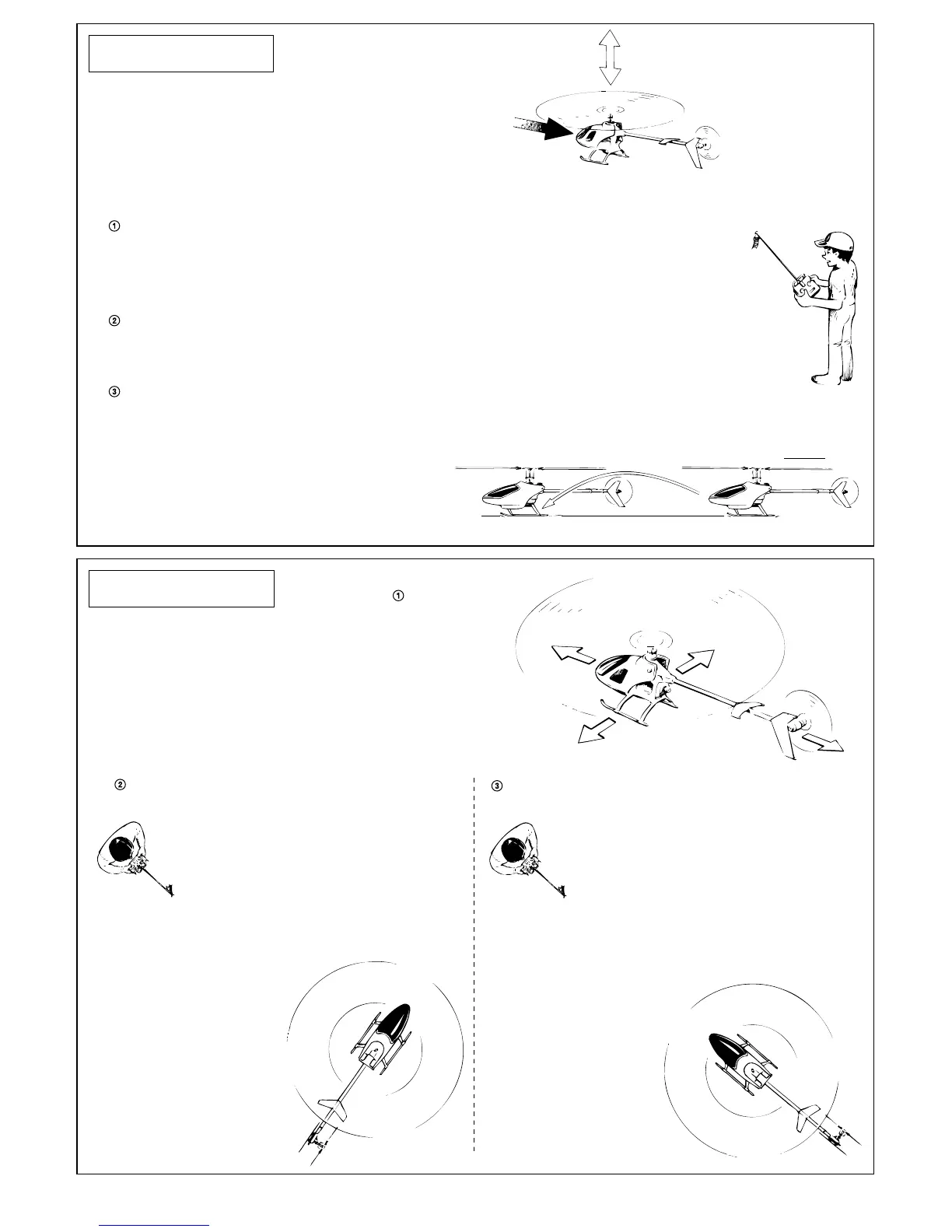 ①

②

③

①

②

③