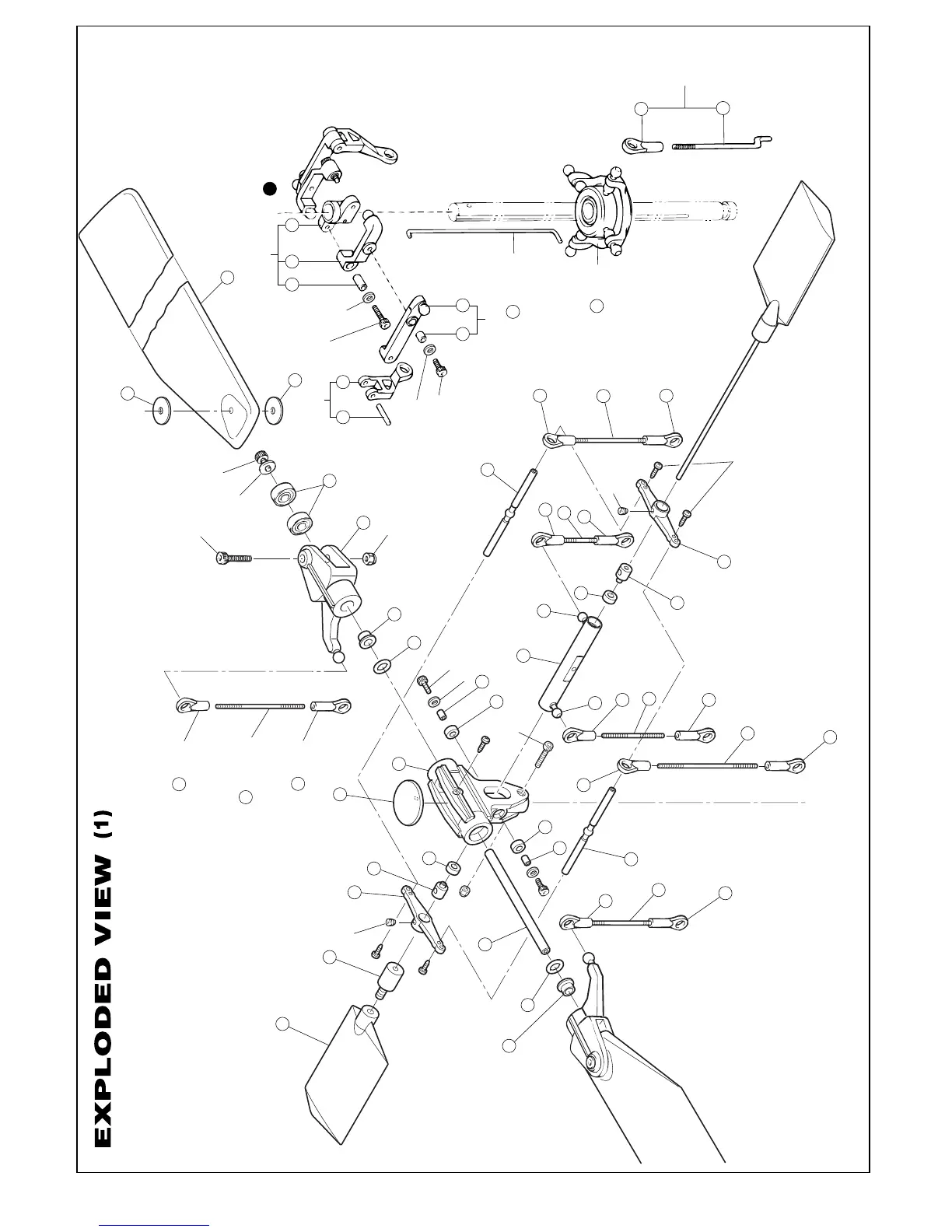 EXPLODED VIEW (1)