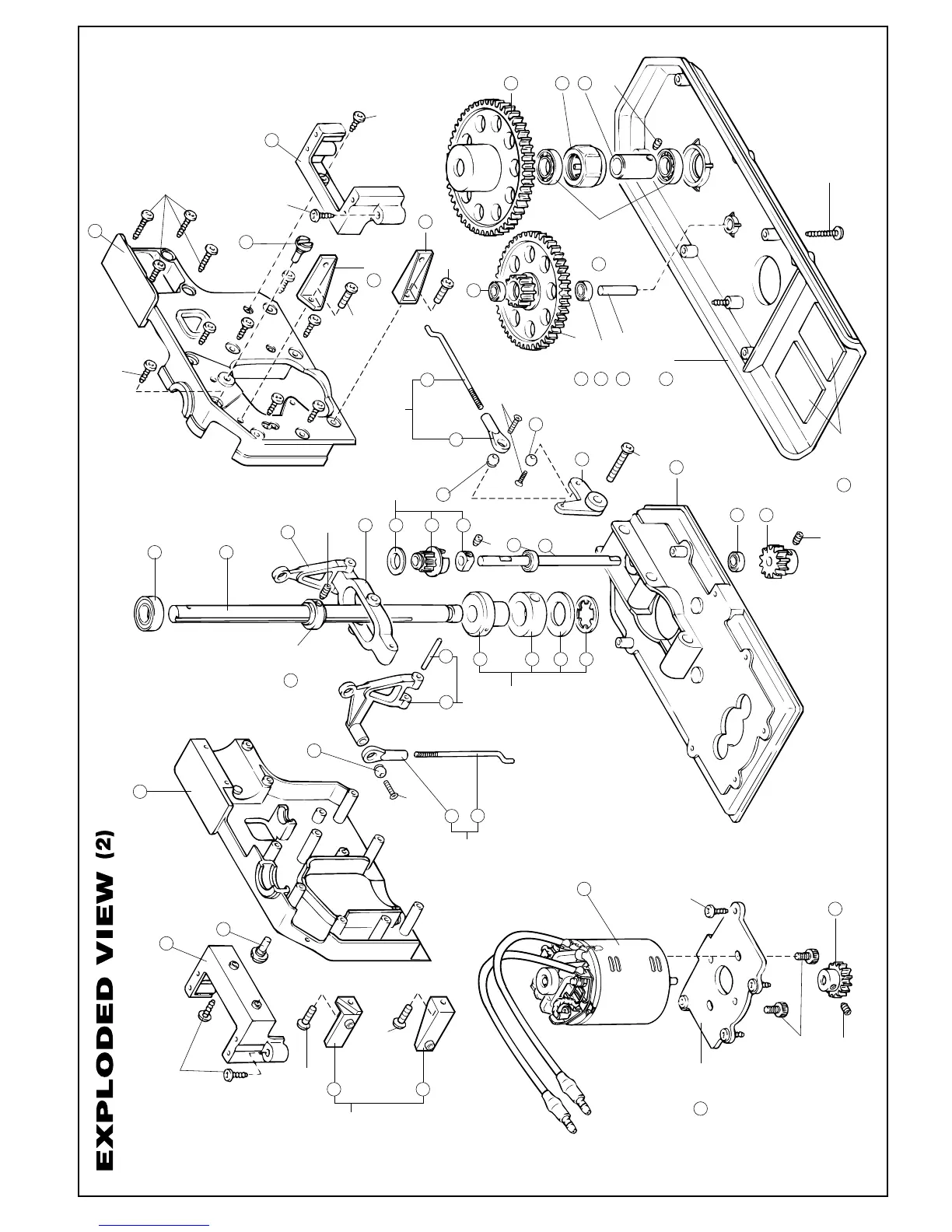 EXPLODED VIEW (2)