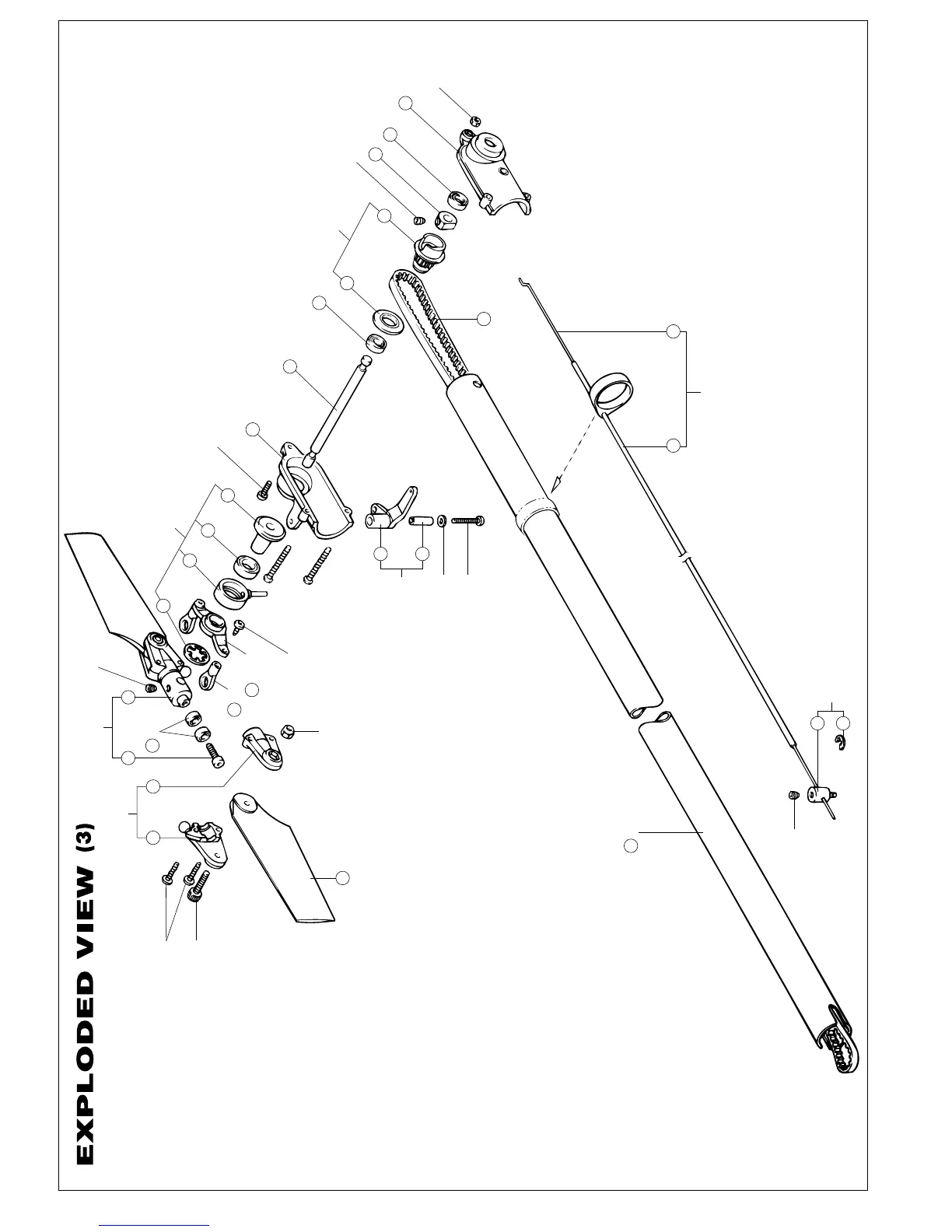 EXPLODED VIEW (3)