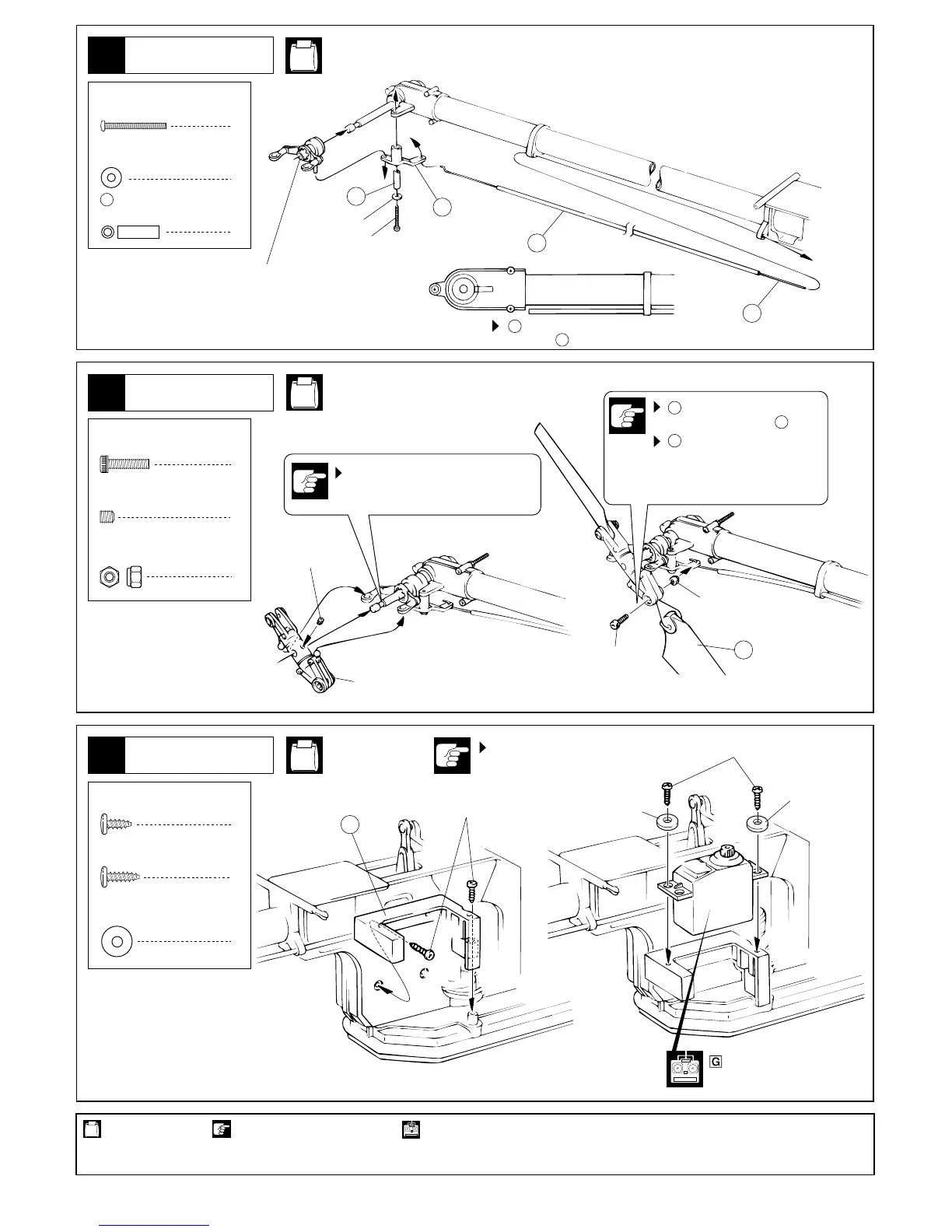 G