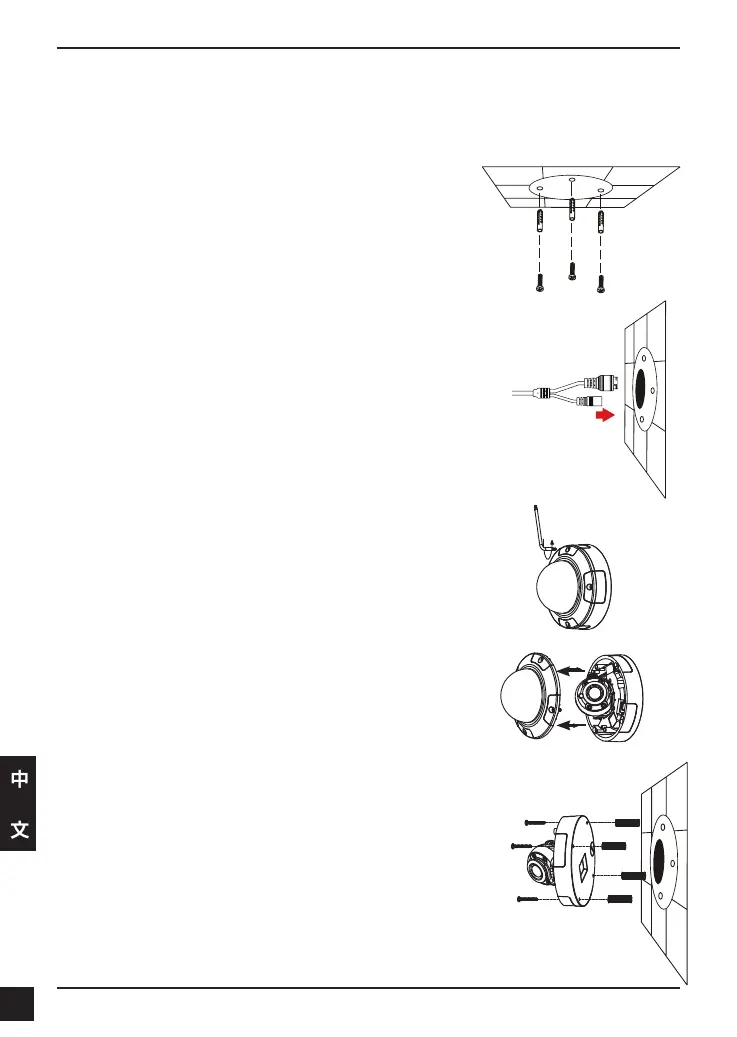 中
文