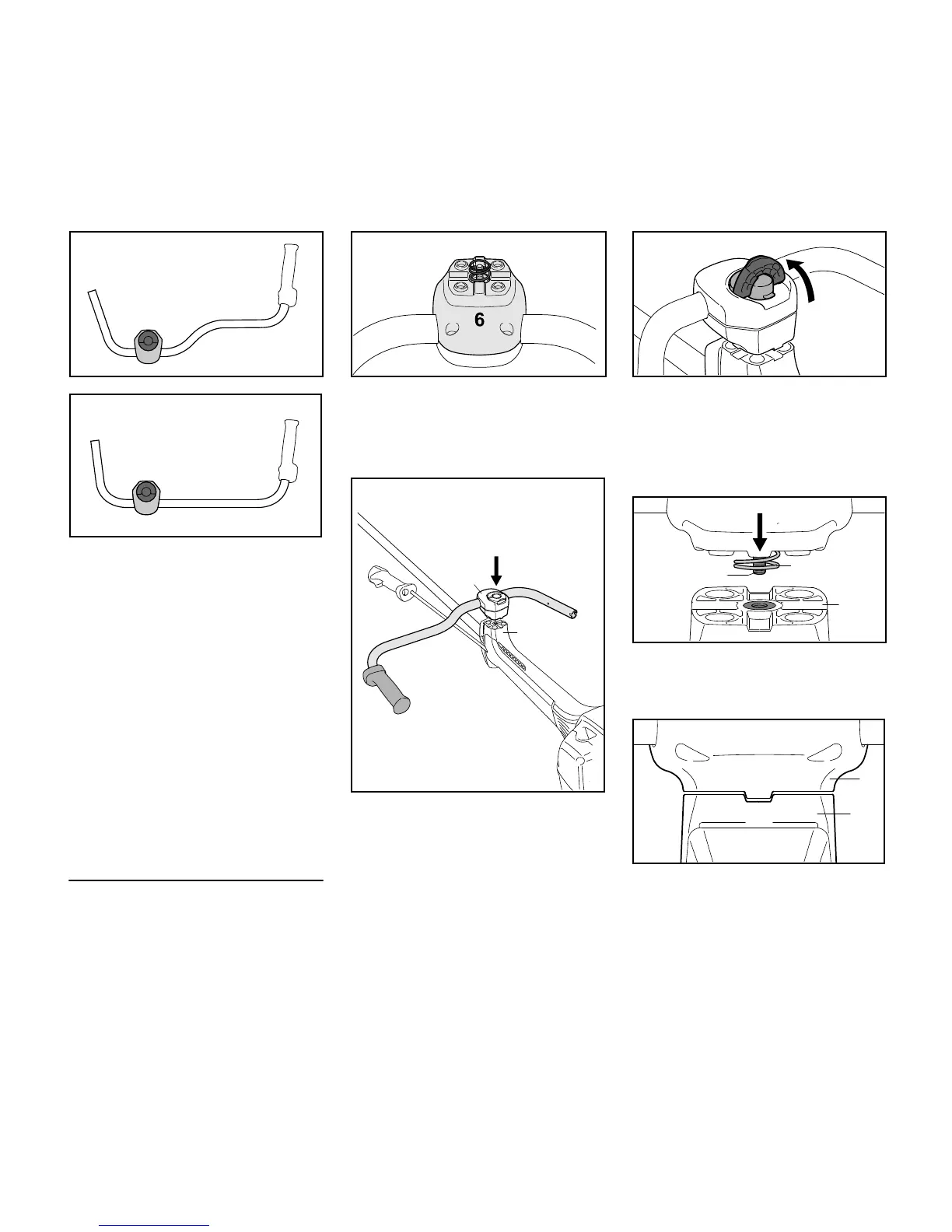 6