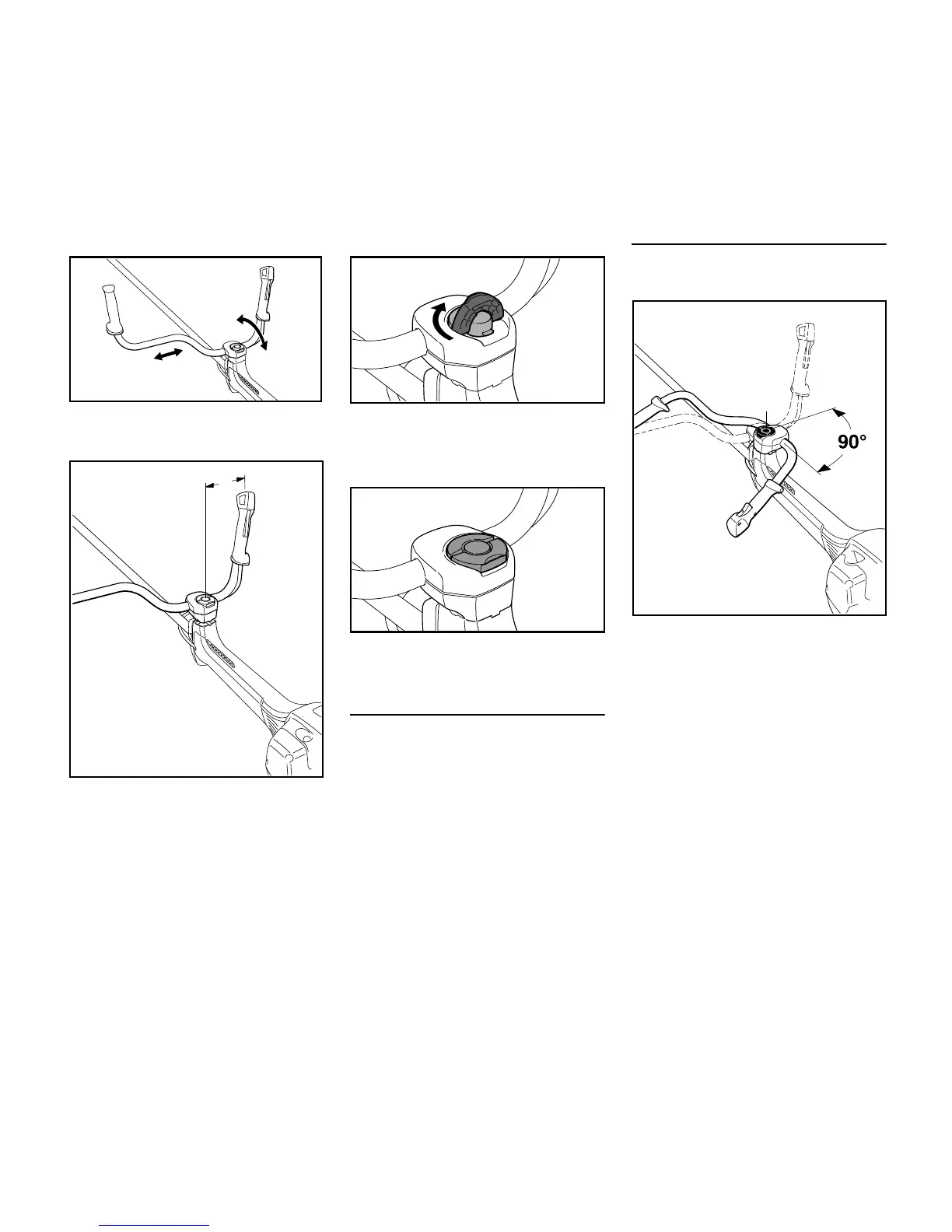 90°