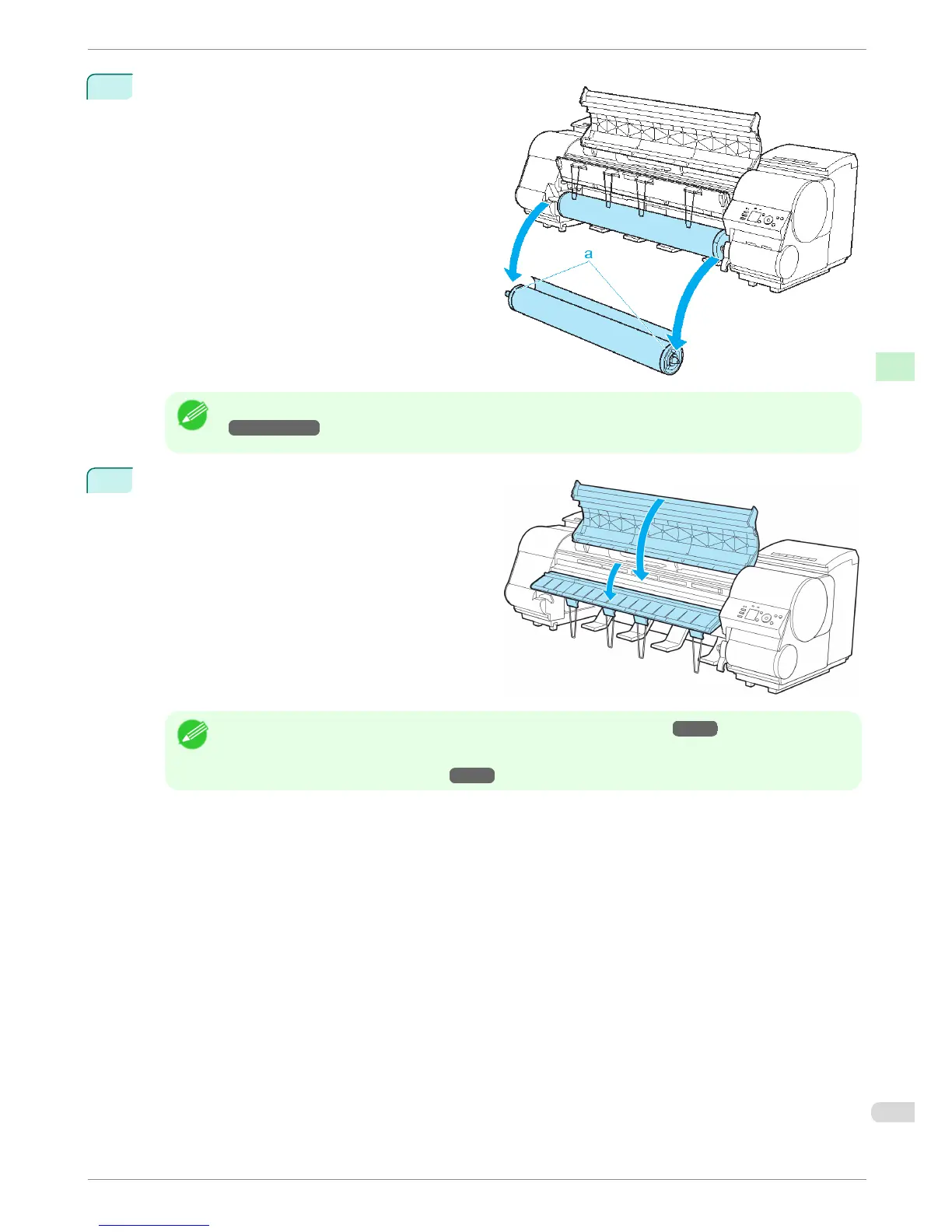 a