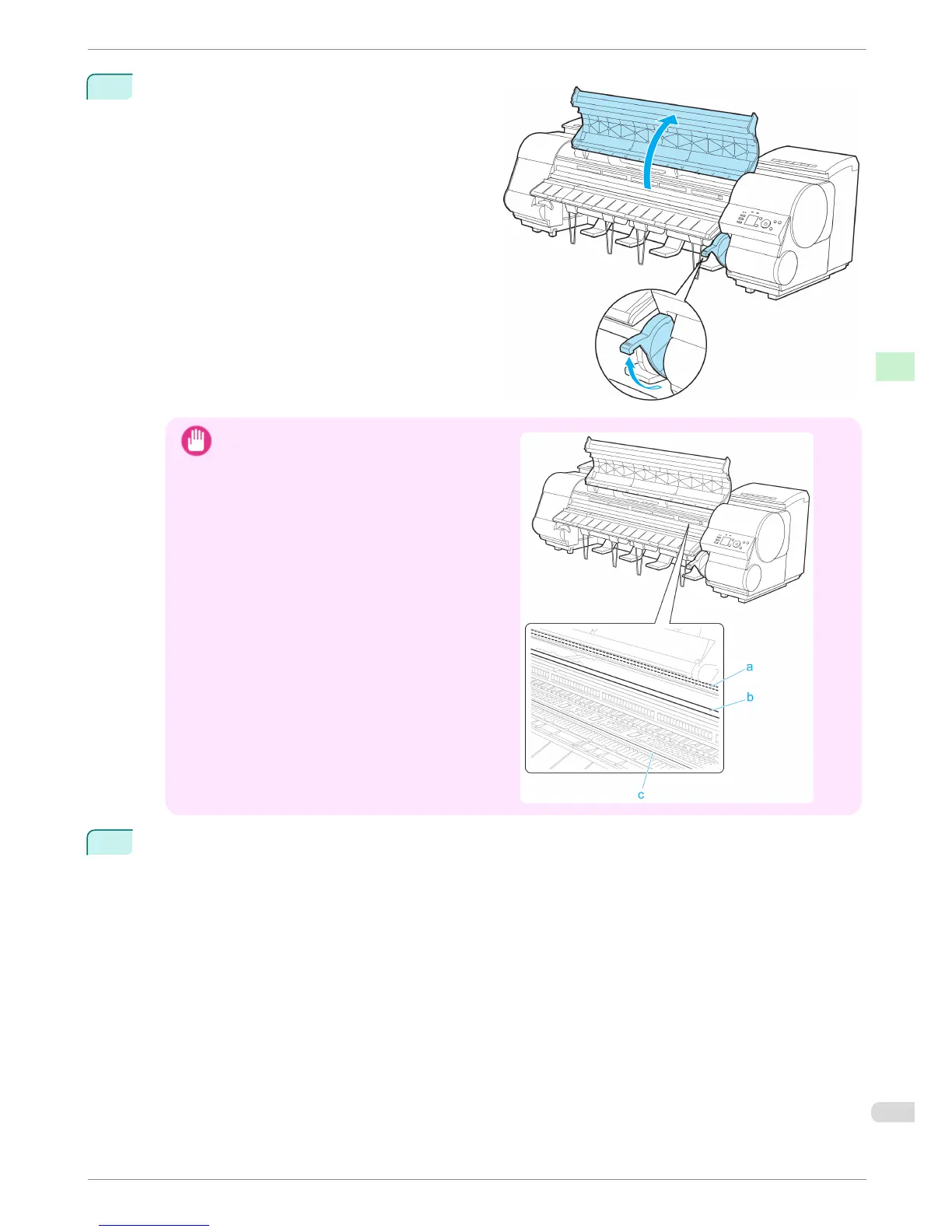 a

b

c