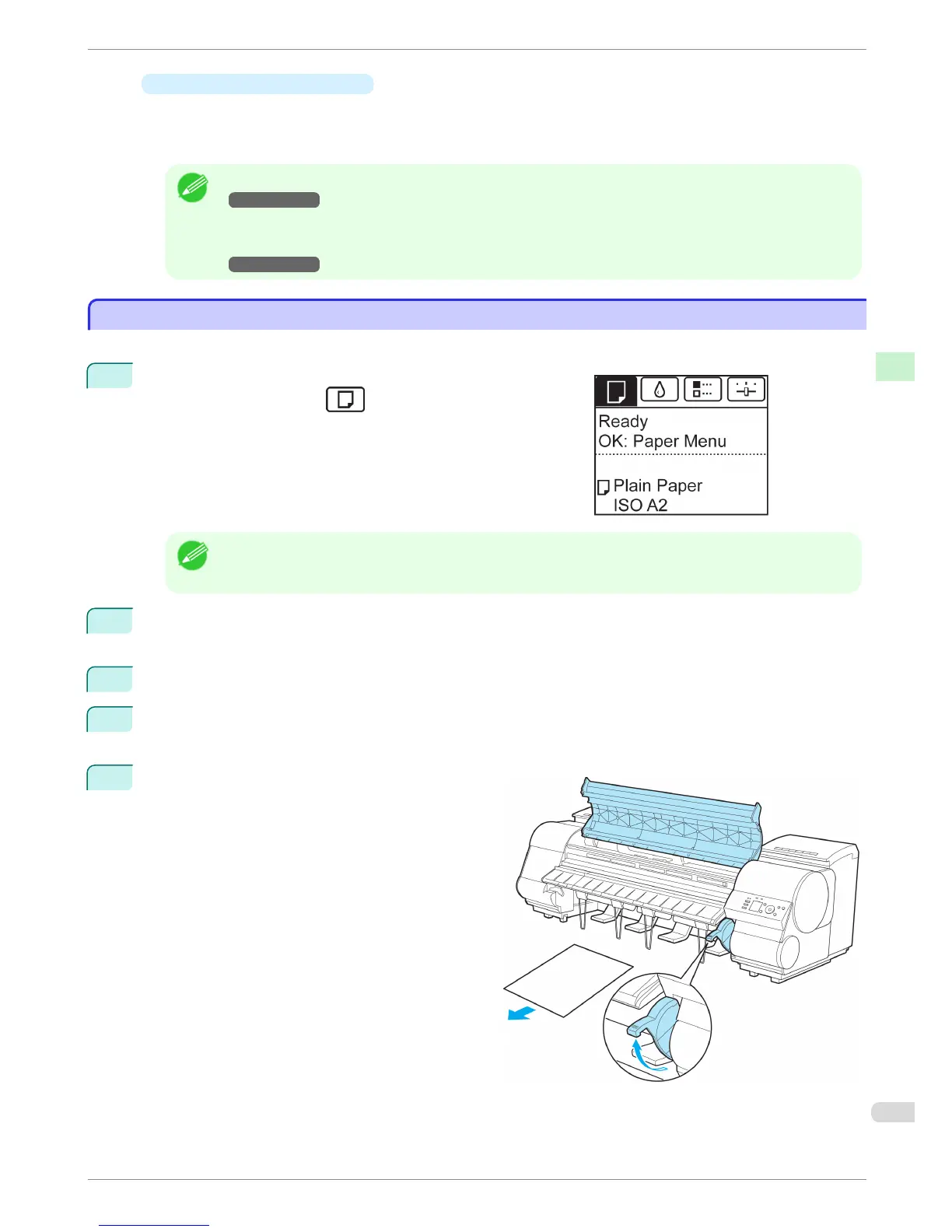 Ready
OK: Paper Menu

Plain Paper
ISO A2