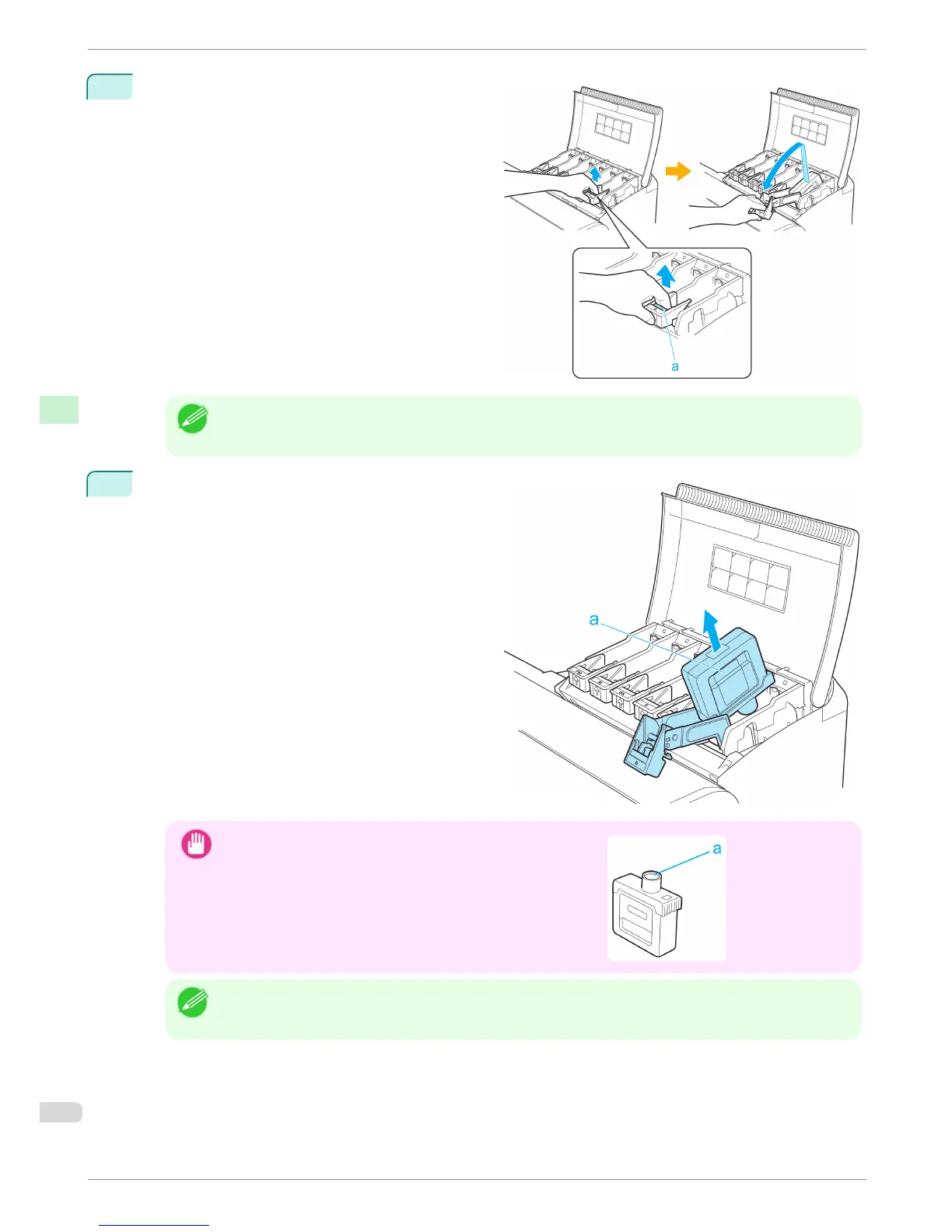 a

a

a