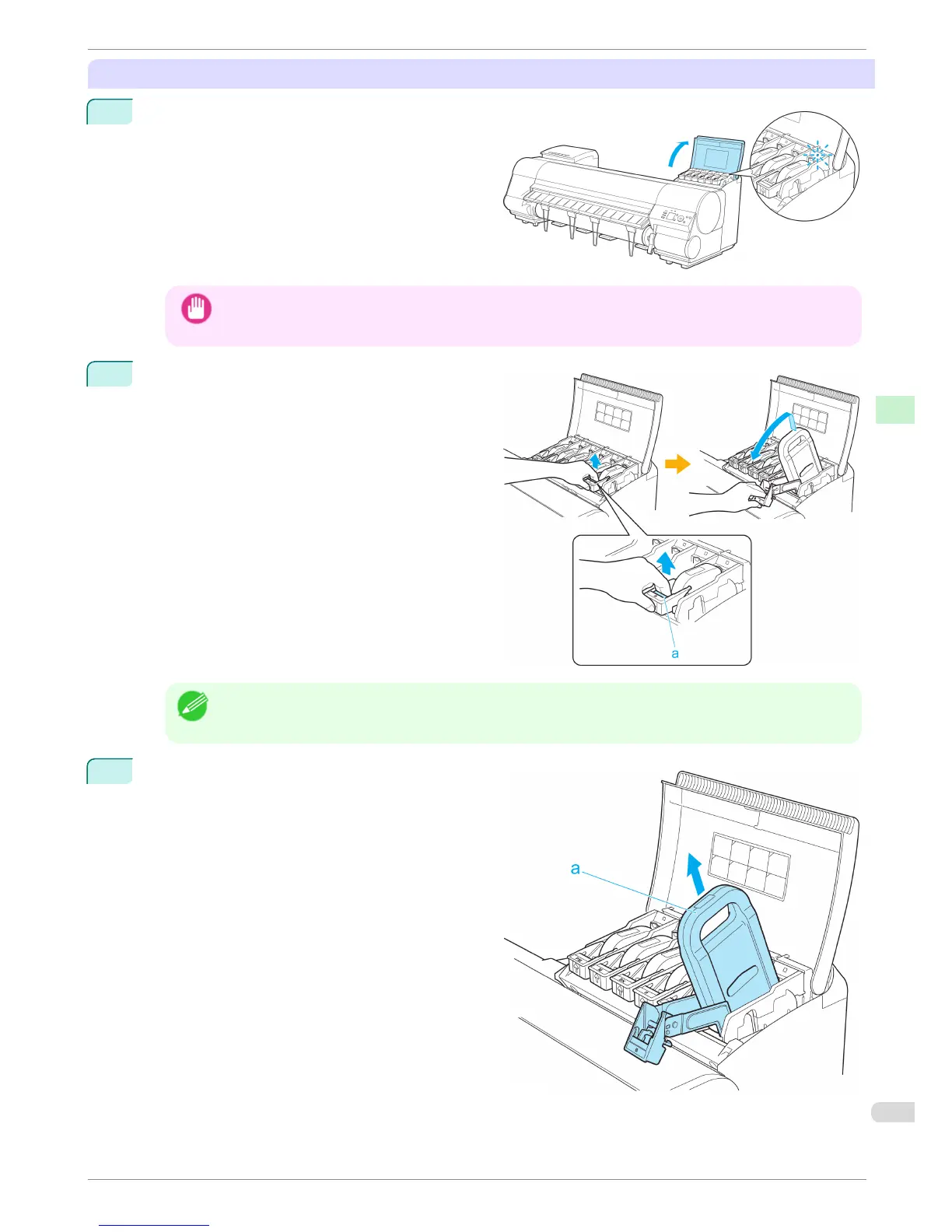 a

a