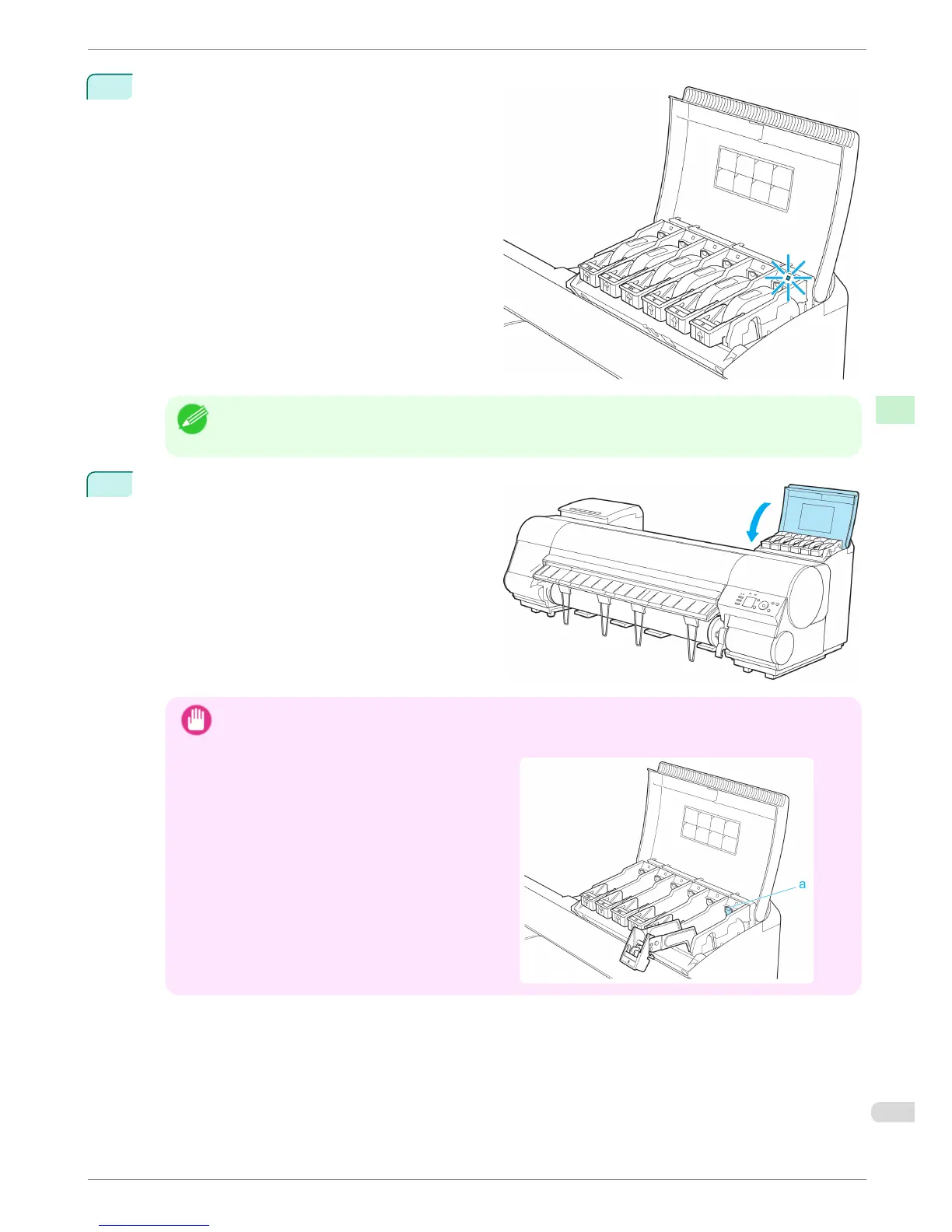 a