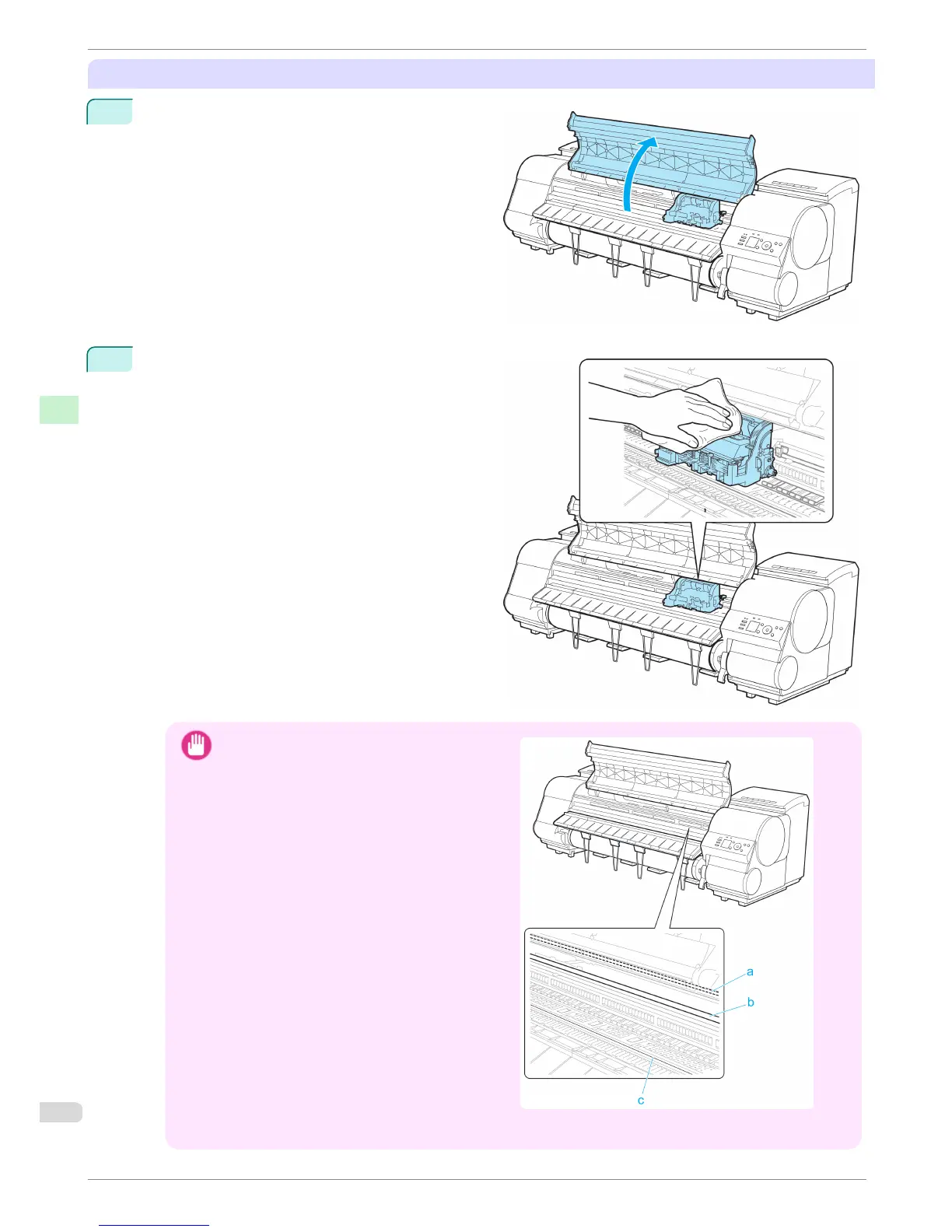 a

b

c