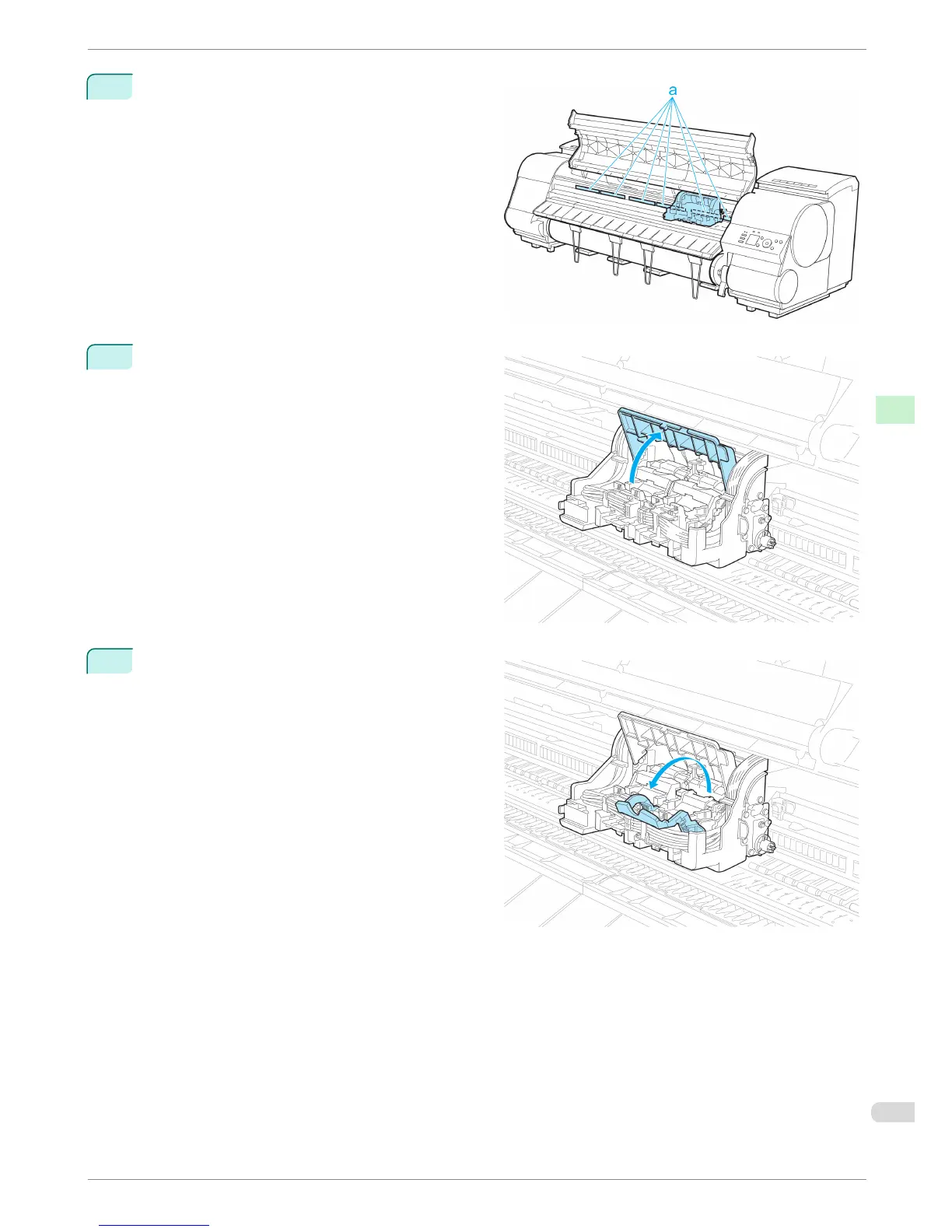 a