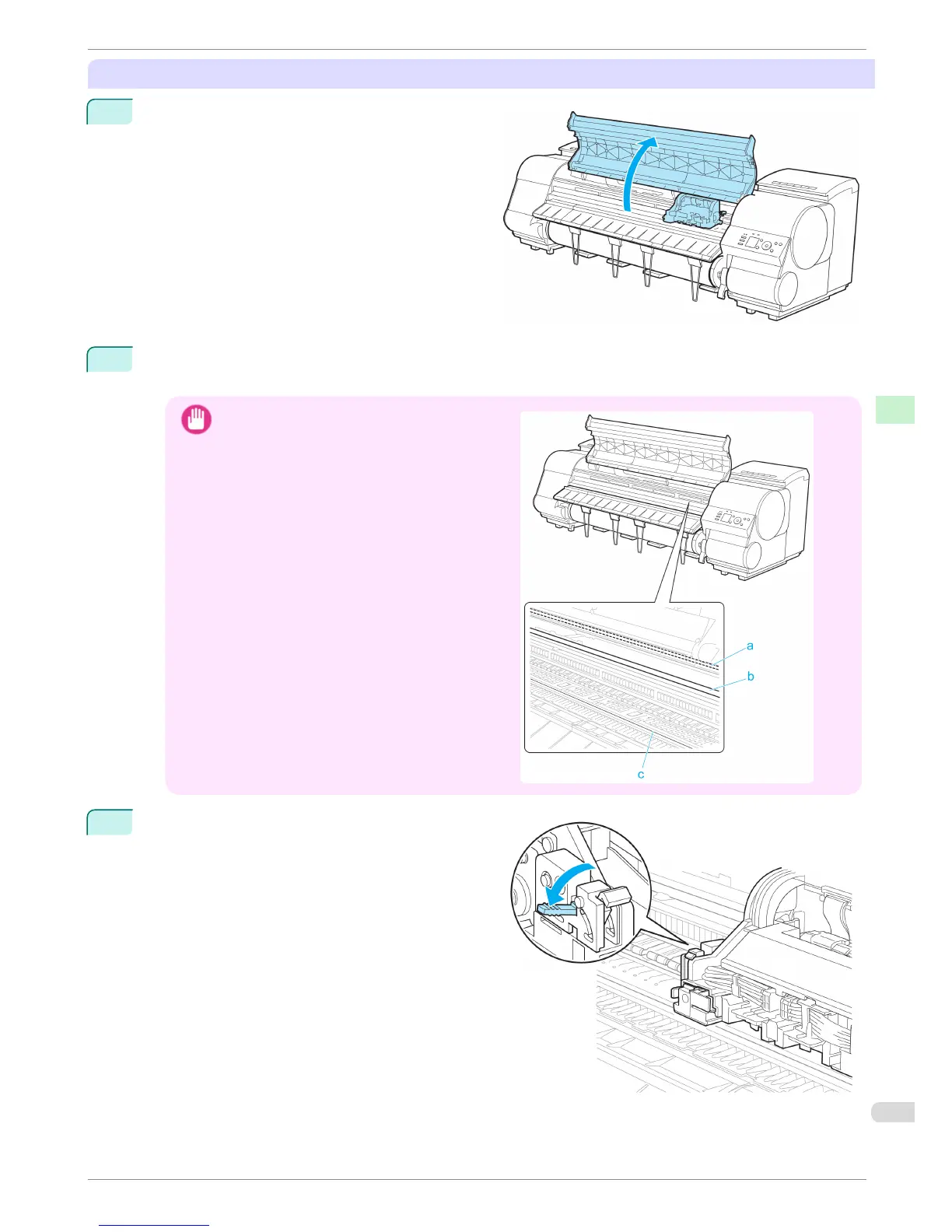 a

b

c