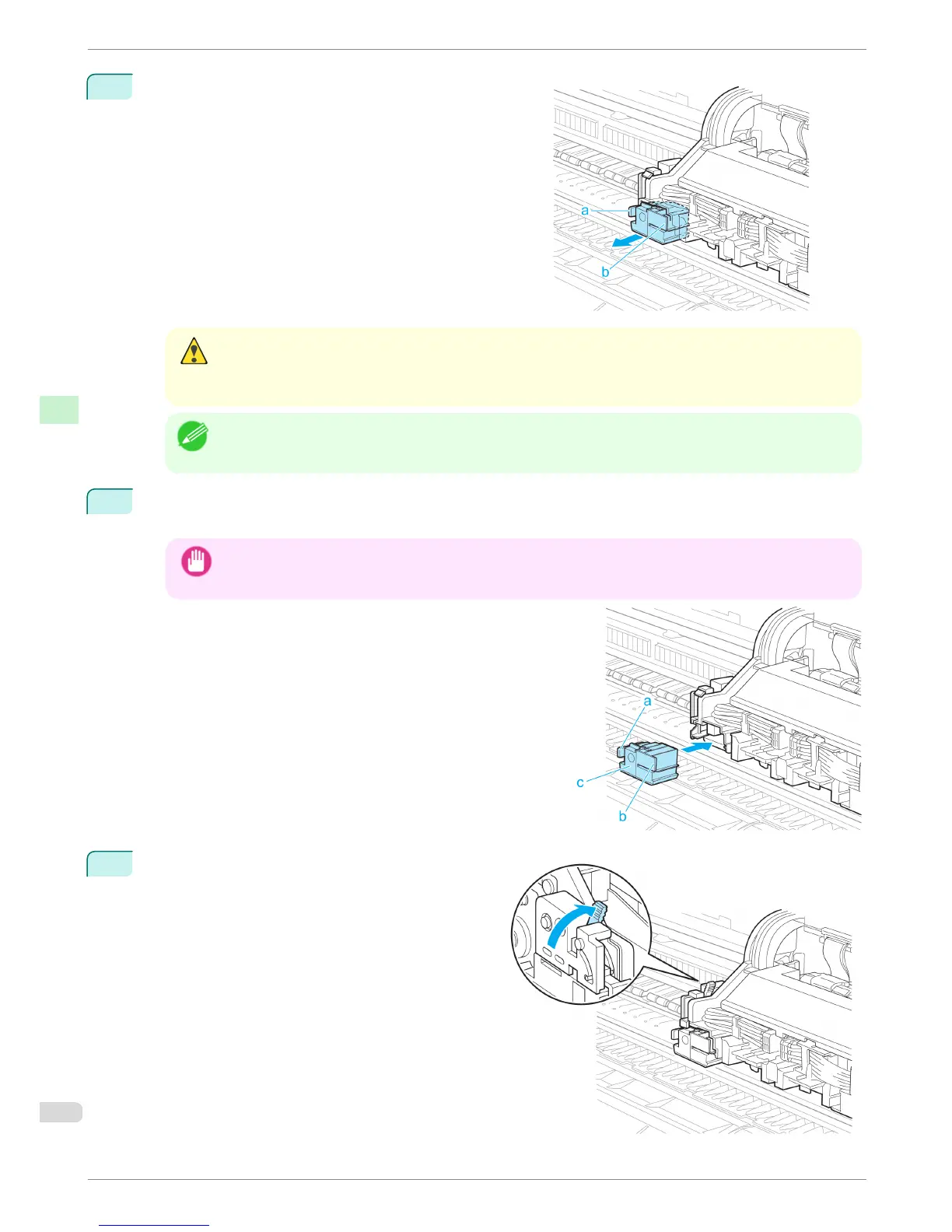 a

b

a

c

b