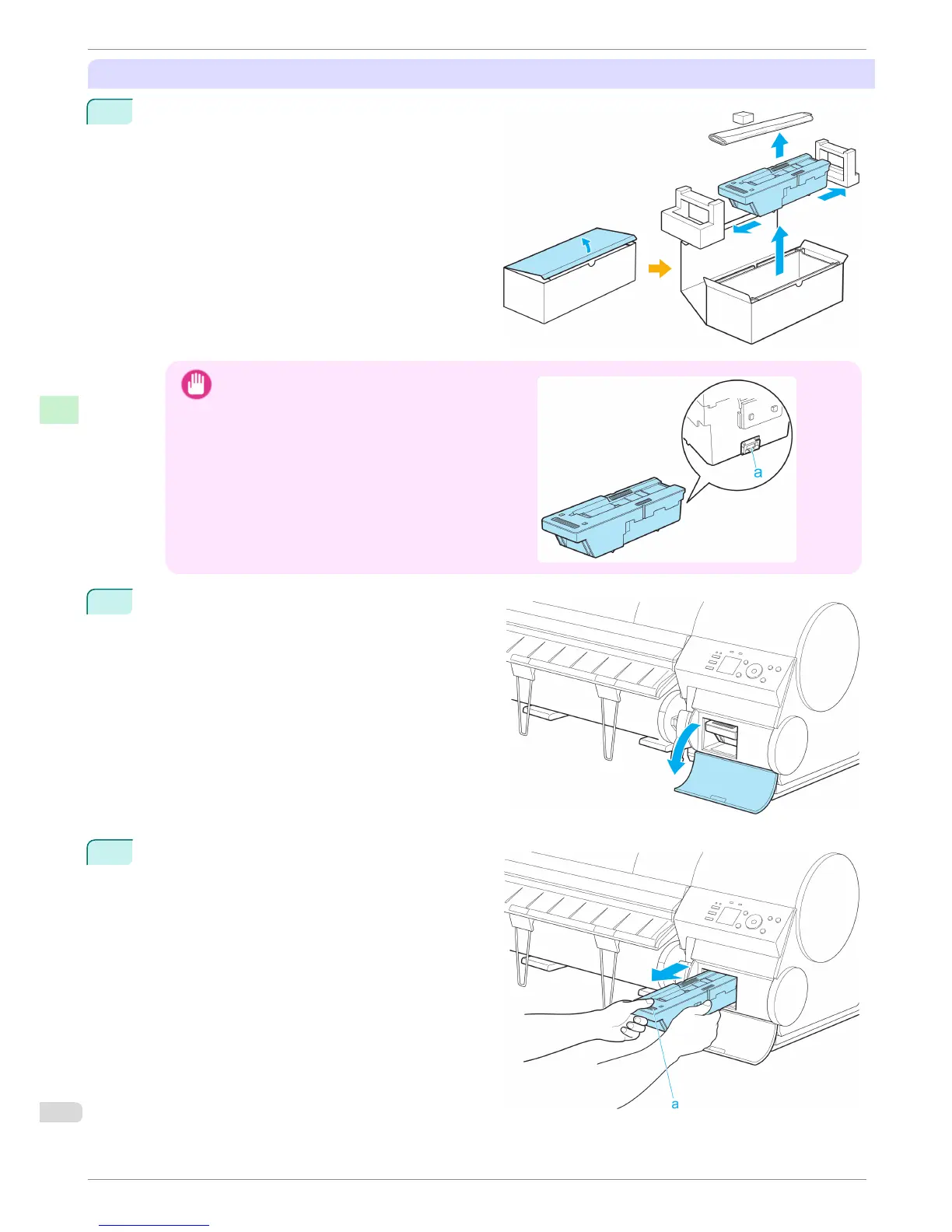 a

a