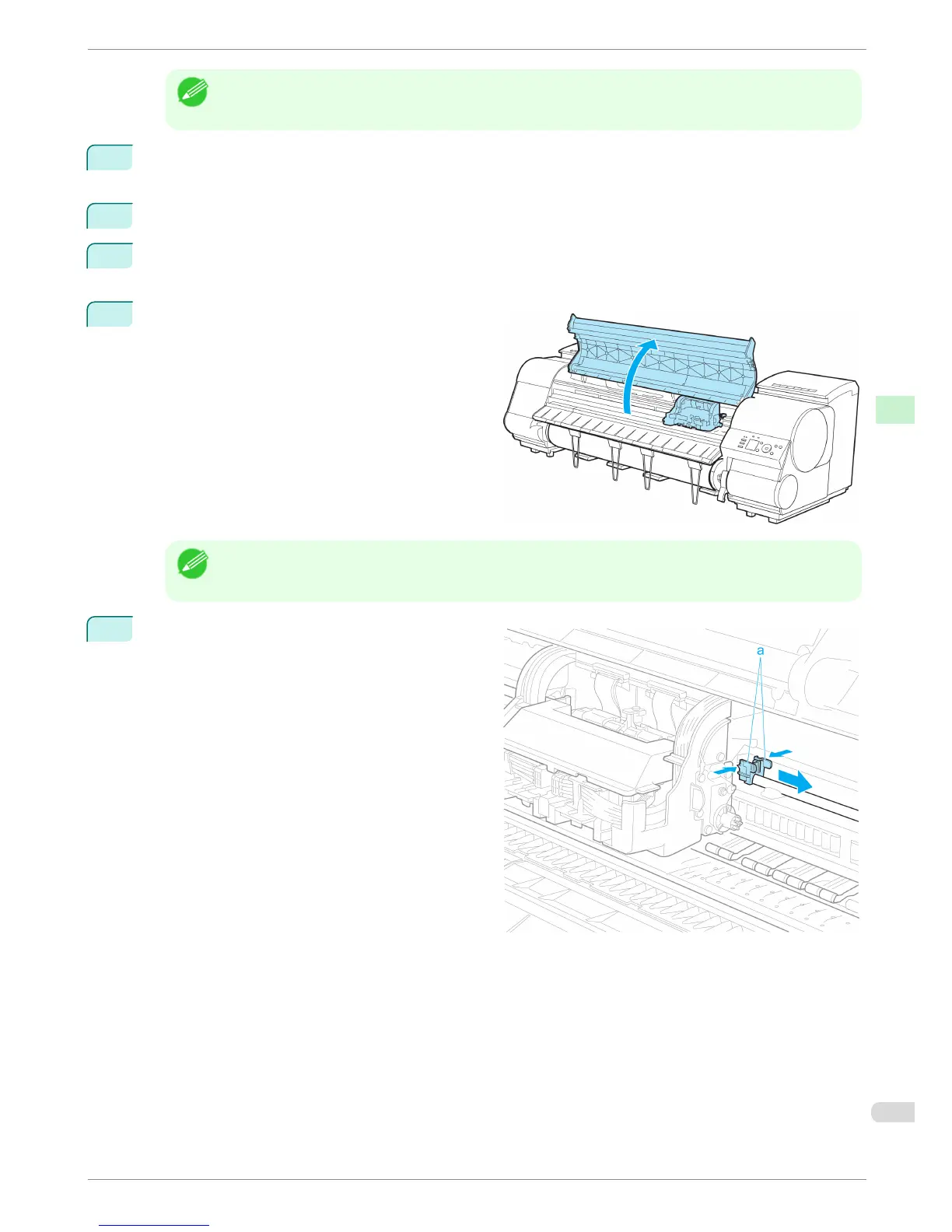 a