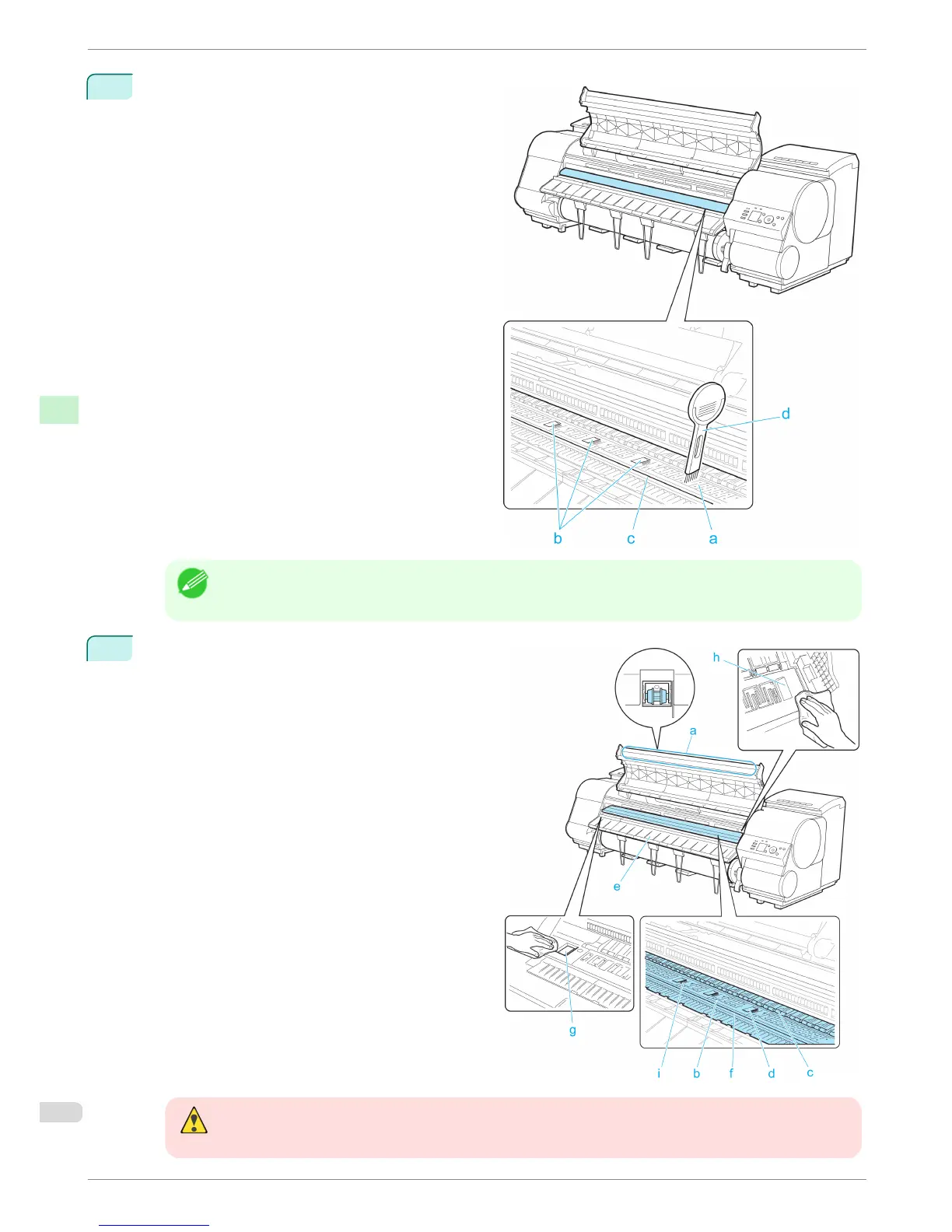 d

b c a

h

a

e

g

i b f d c