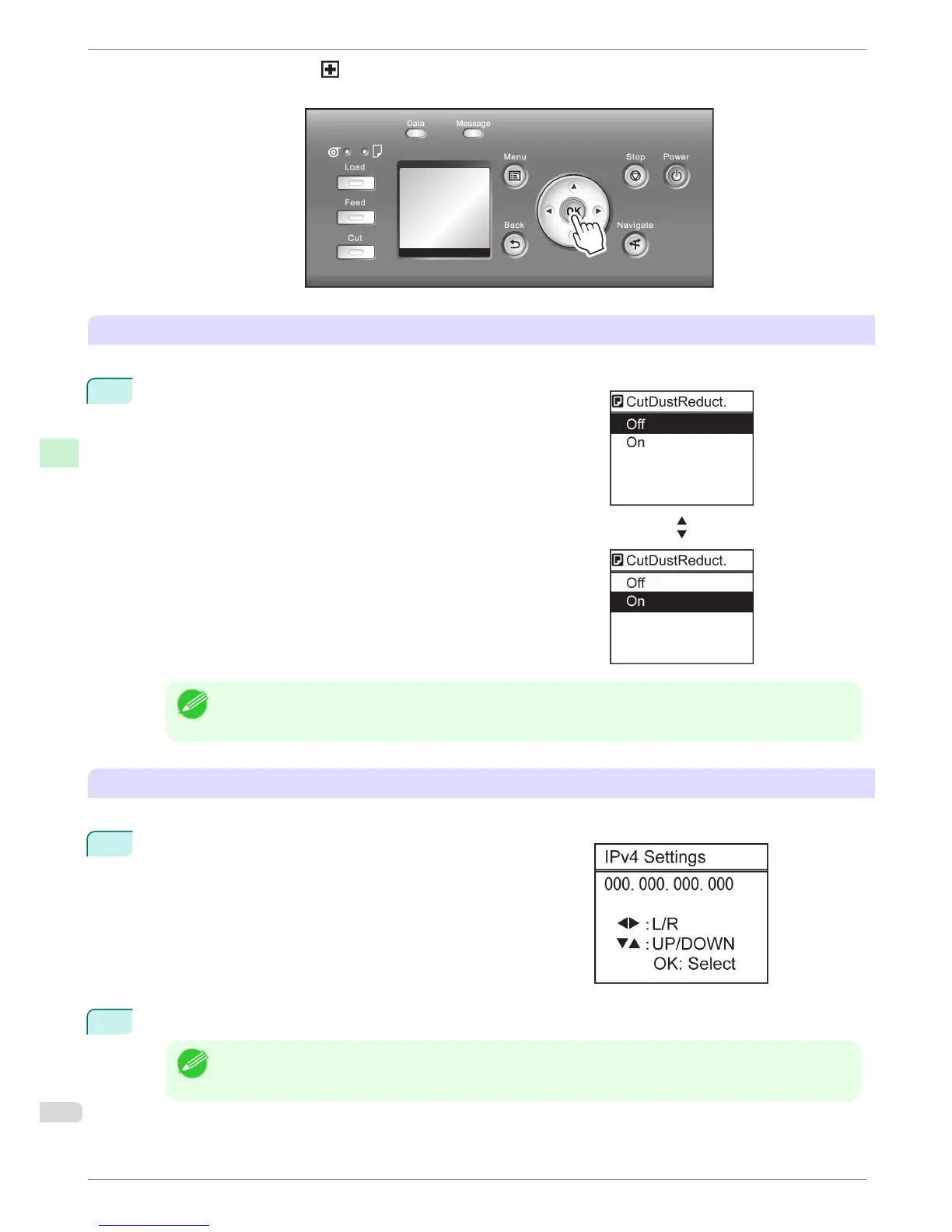 Data Message
Load
Feed
Cut
Menu
Back
OK
Stop Power
Navigate

CutDustReduct.
Off
On

CutDustReduct.
Off
On

IPv4 Settings
000. 000. 000. 000
◀▶ : L/R
▼▲ : UP/DOWN
OK: Select