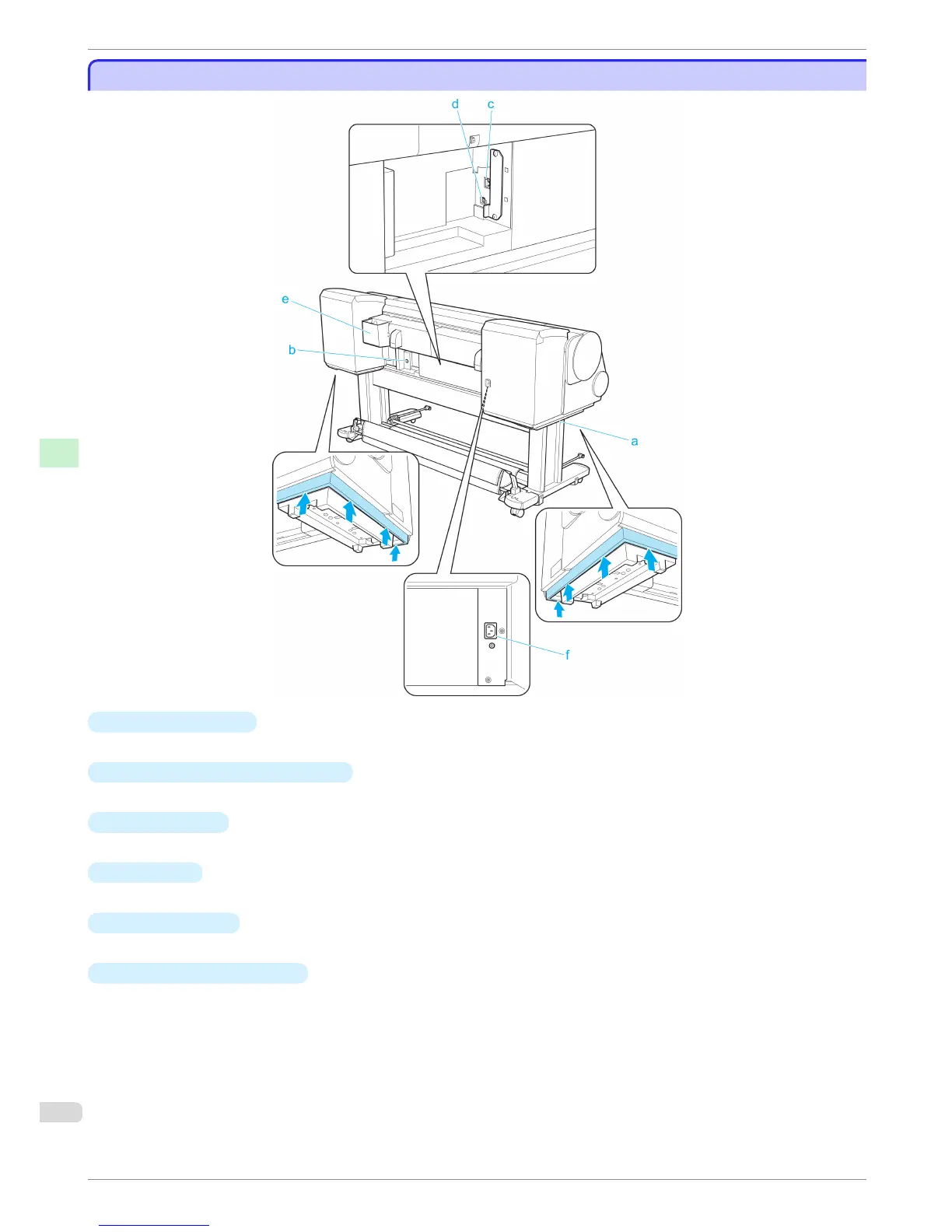 d c

e

b

a

f