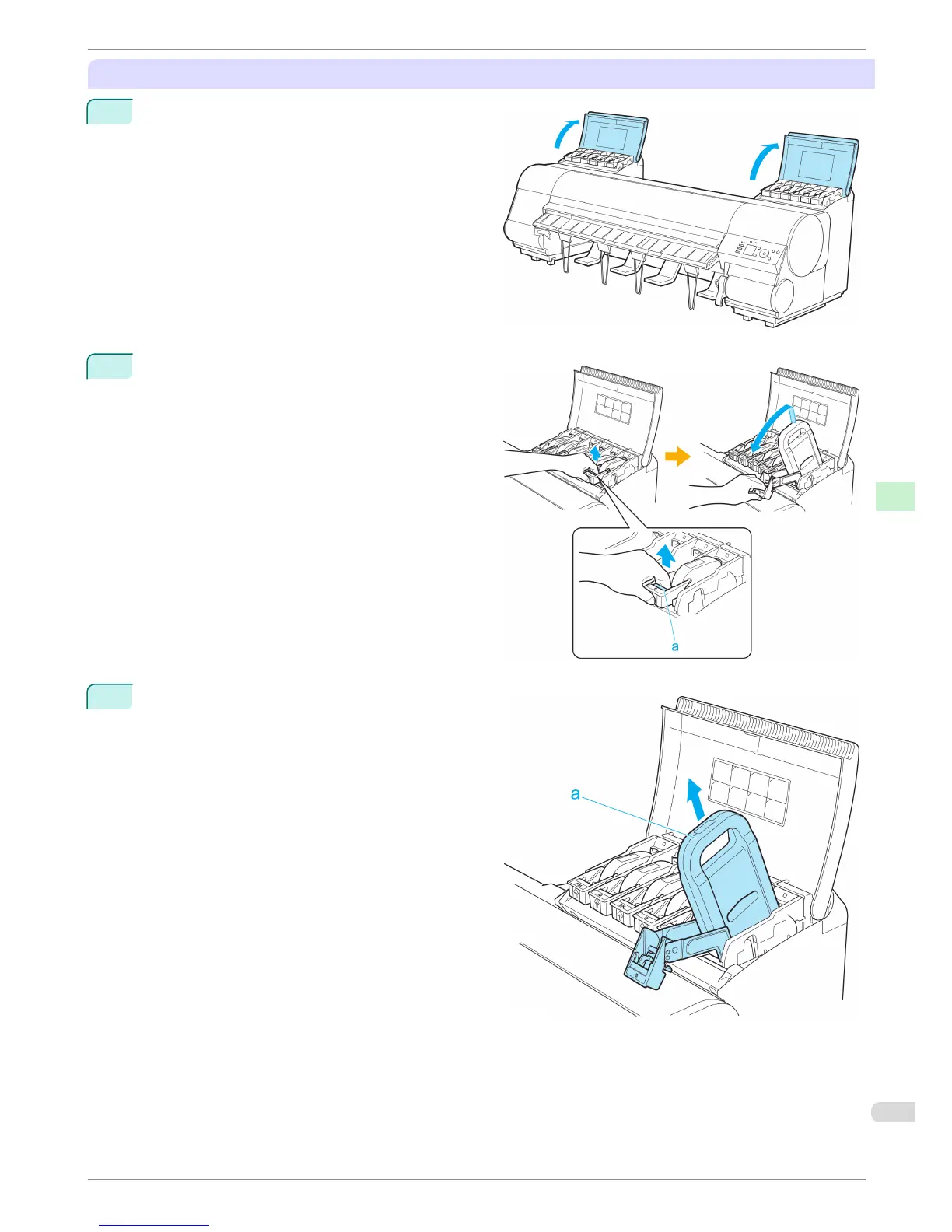 a

a