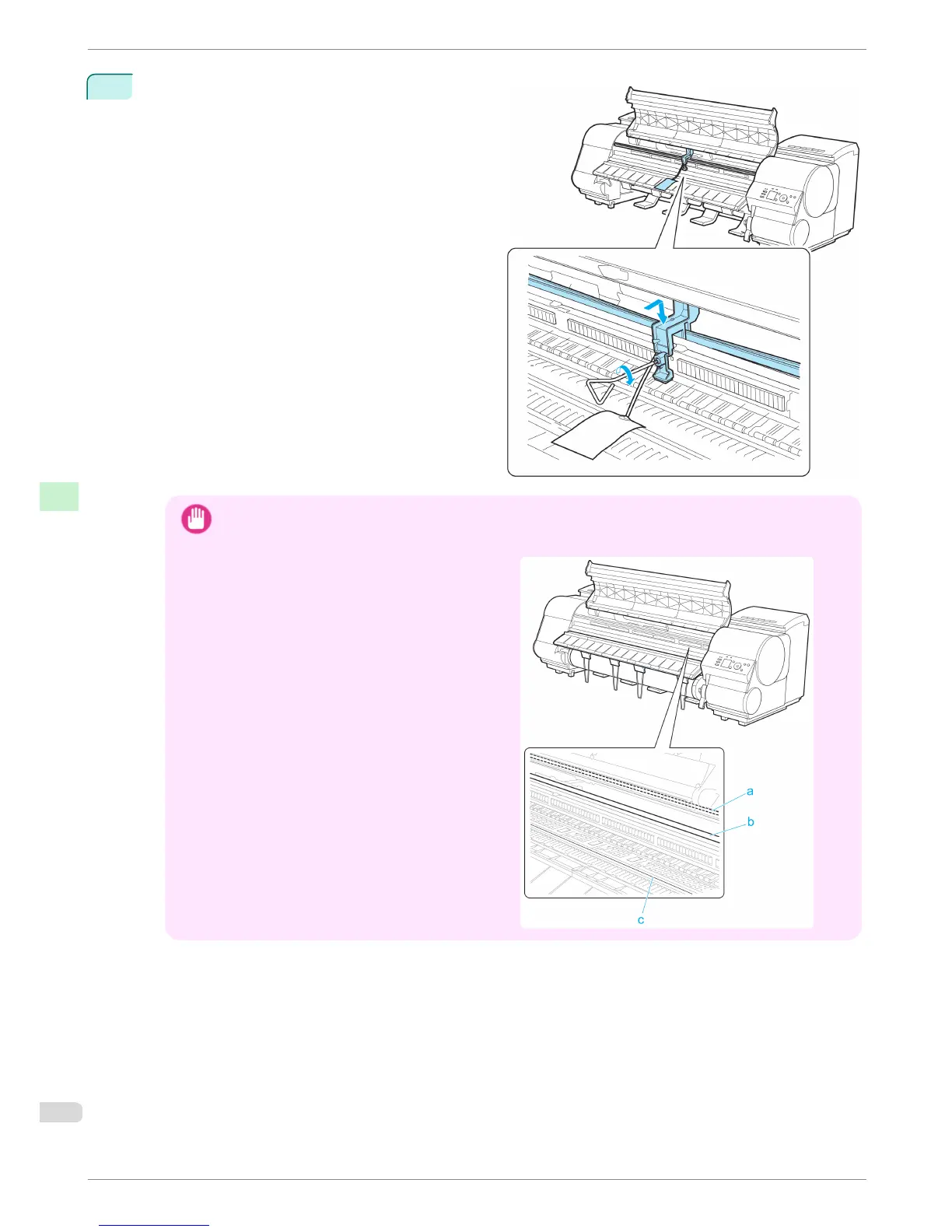 a

b

c