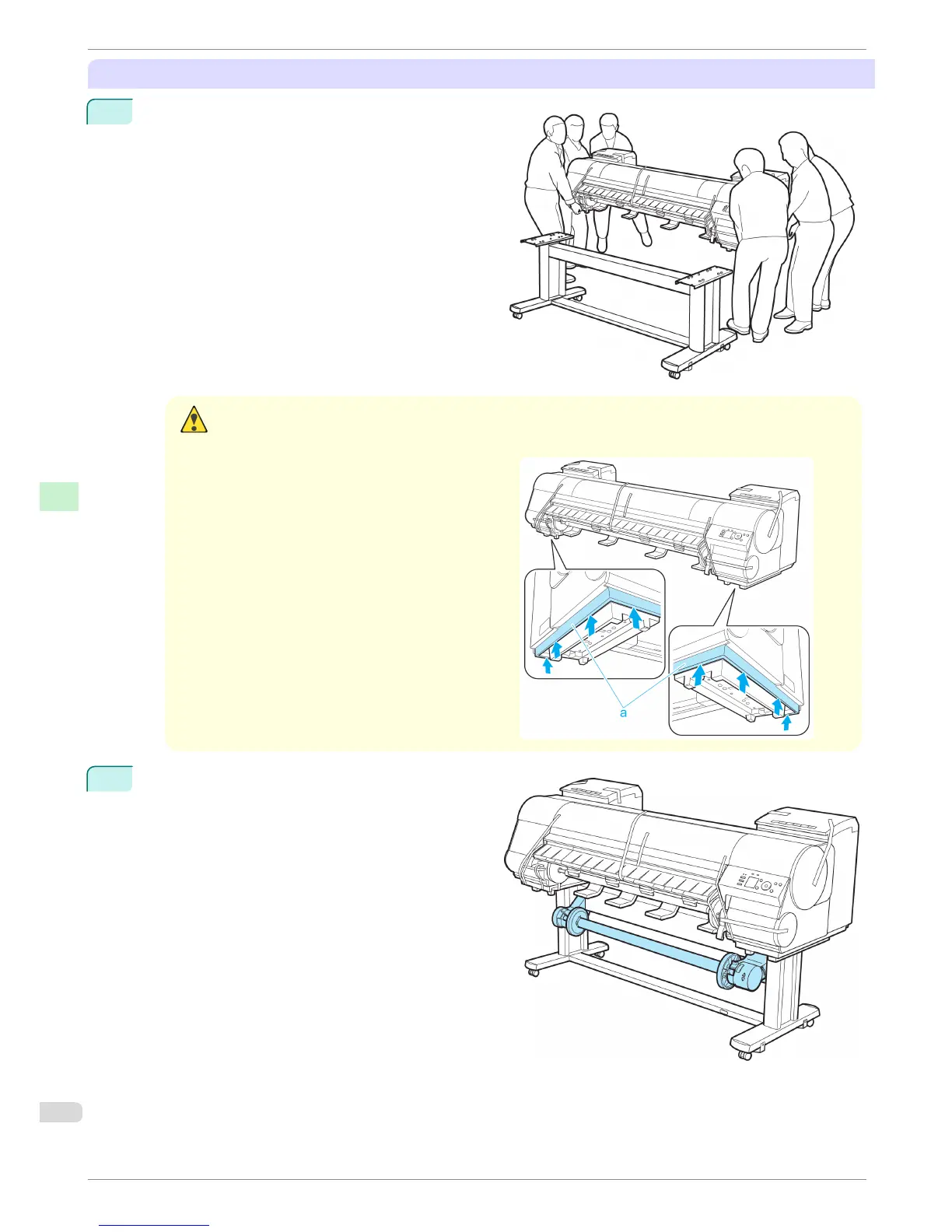 a