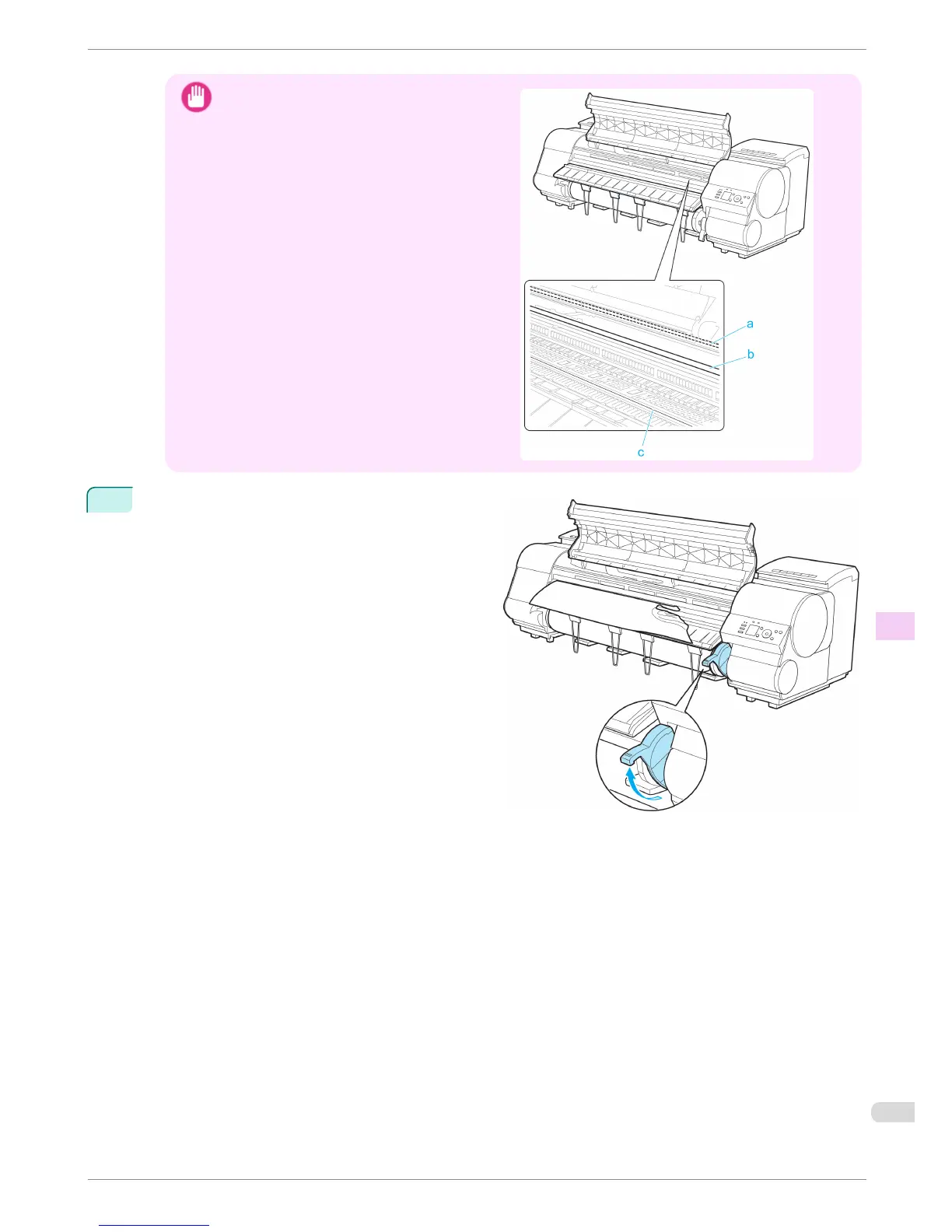 a

b

c