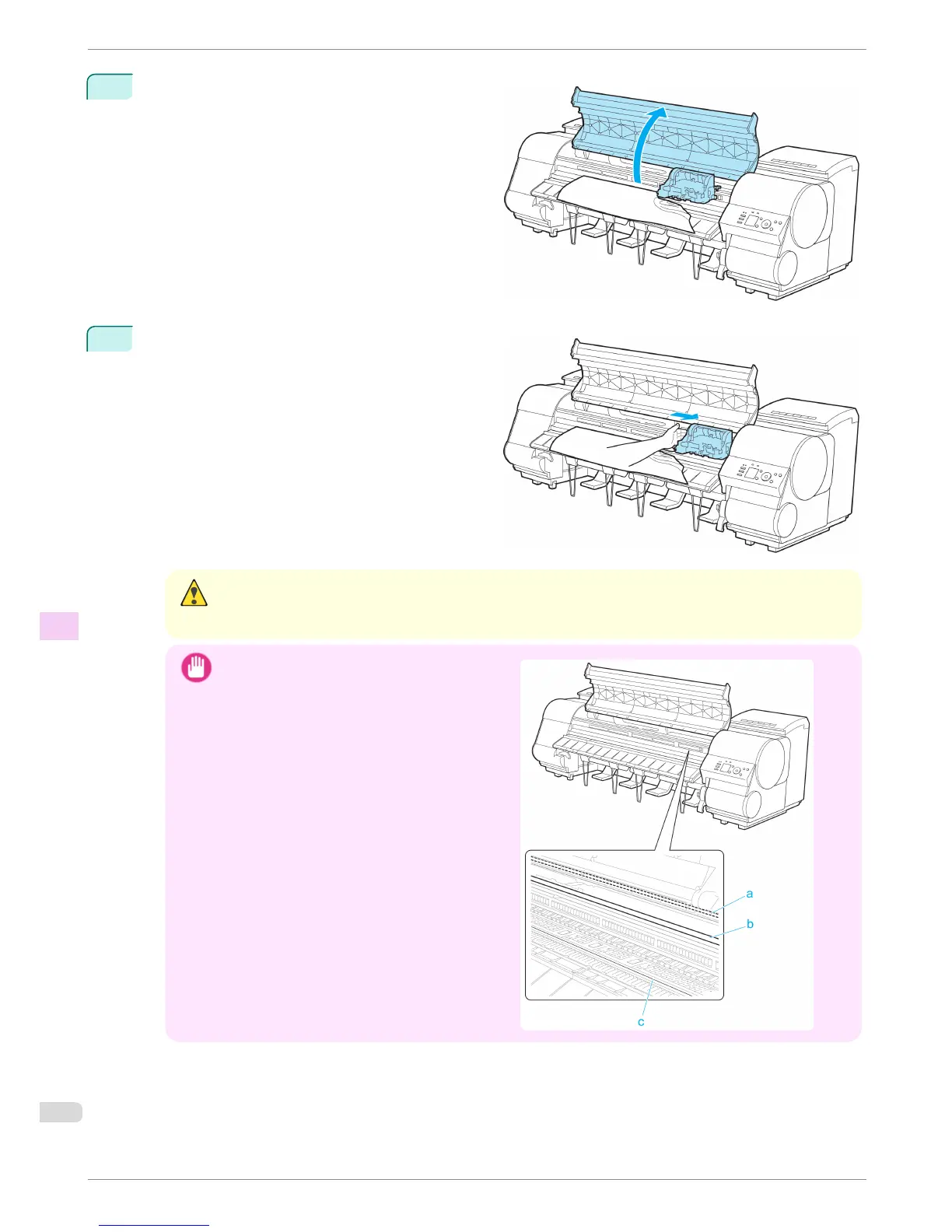 a

b

c