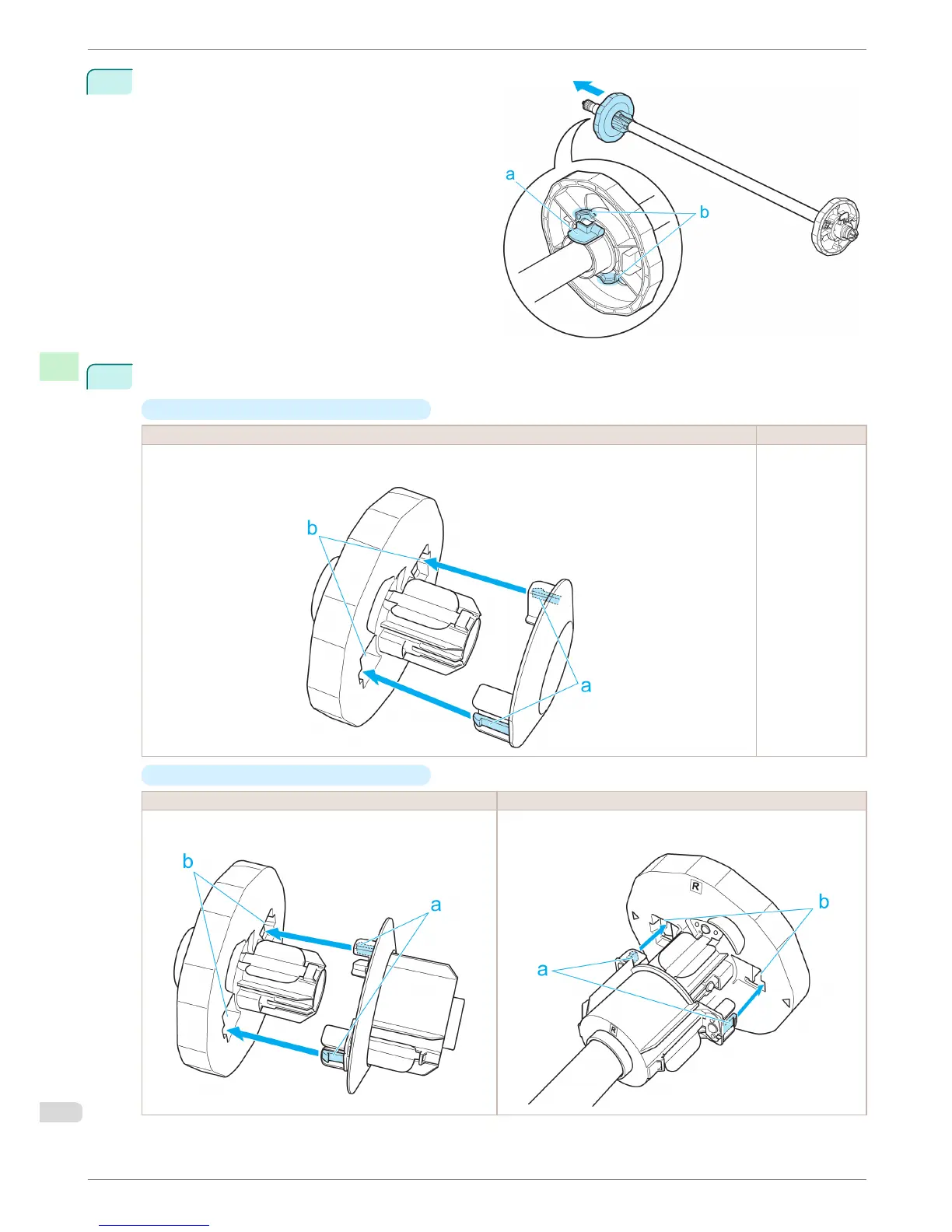 a

b

b

a

b

a

R

b

a

R