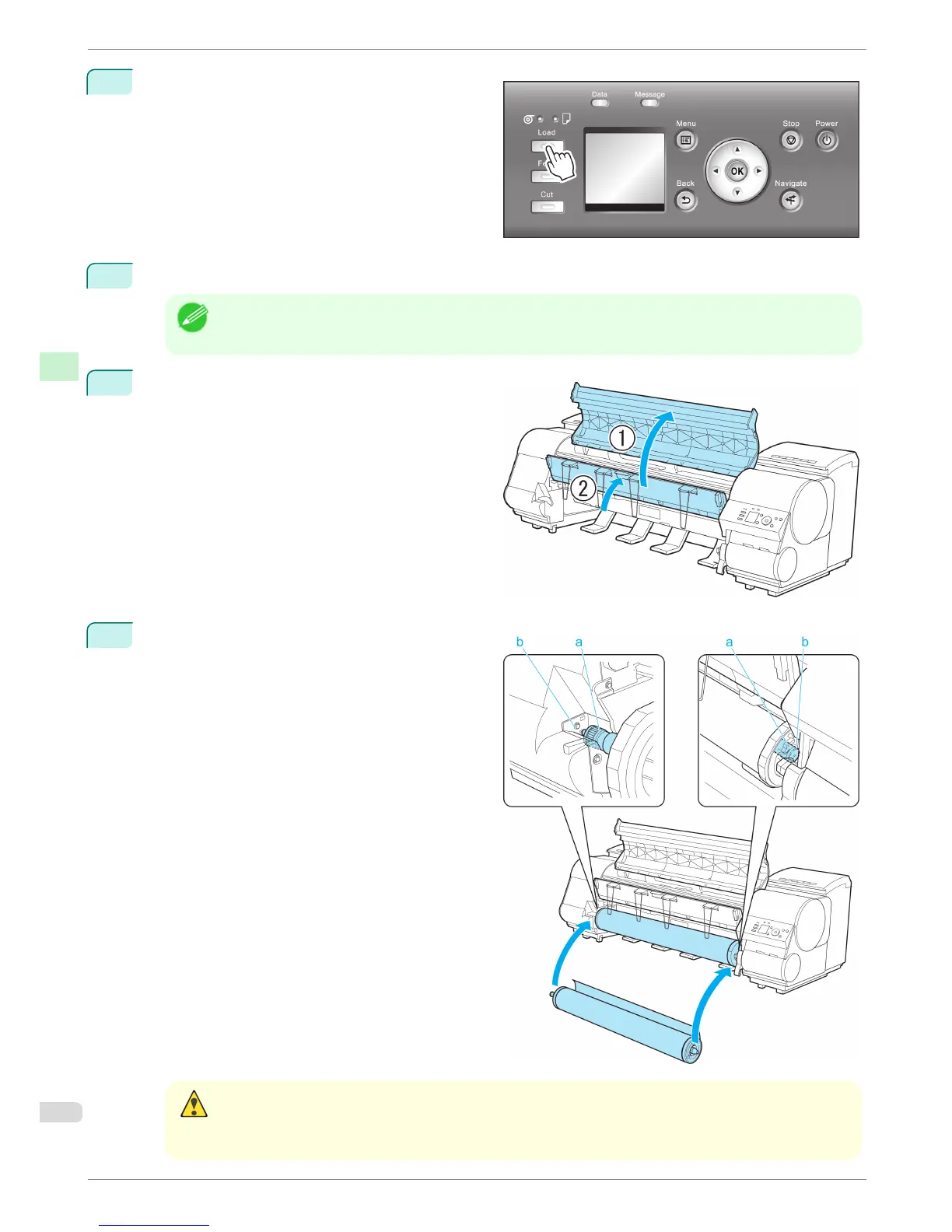 Data

Message

Load

Fe

Cut

Menu

Back

OK

Stop

Power

Navigate

1

2

b

a

a

b