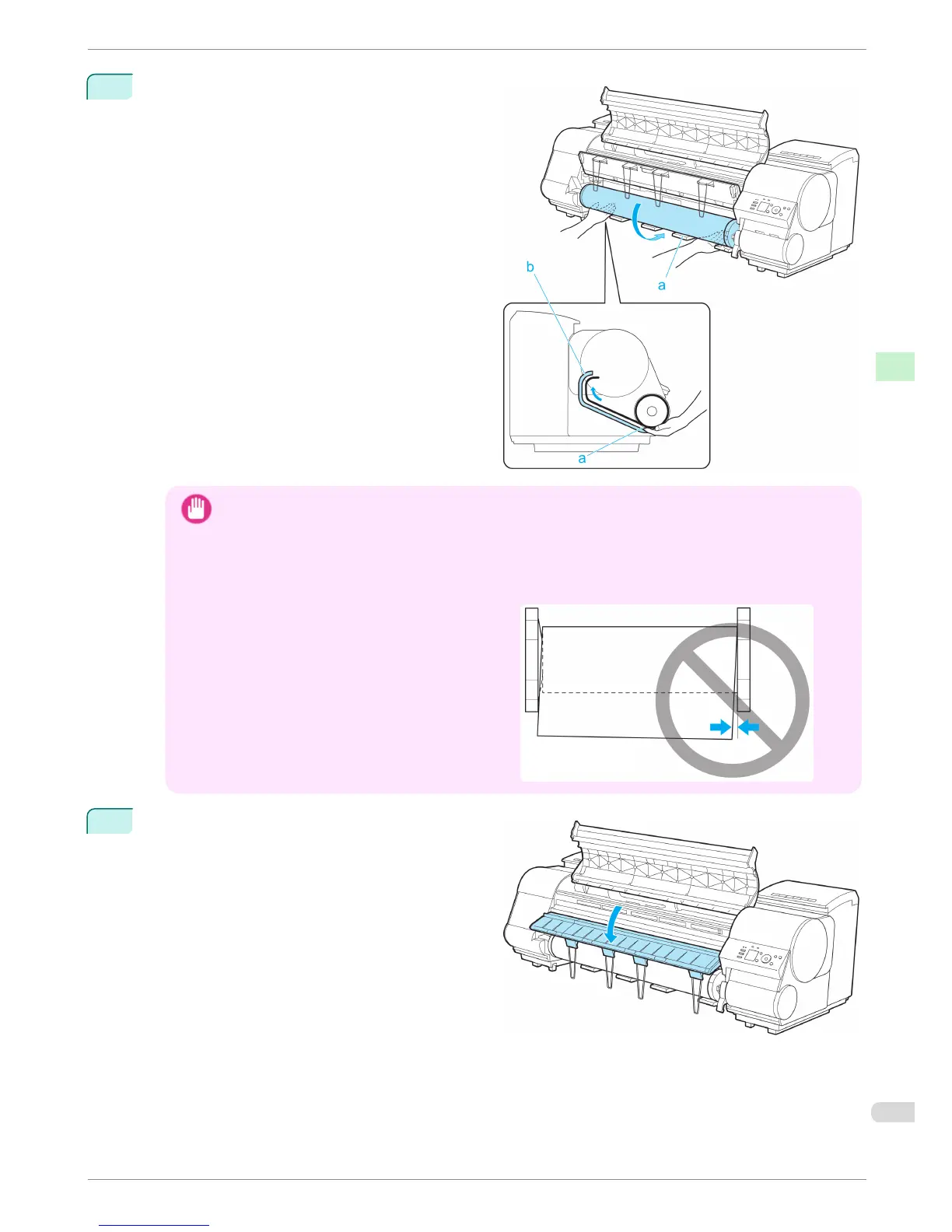 b

a

a