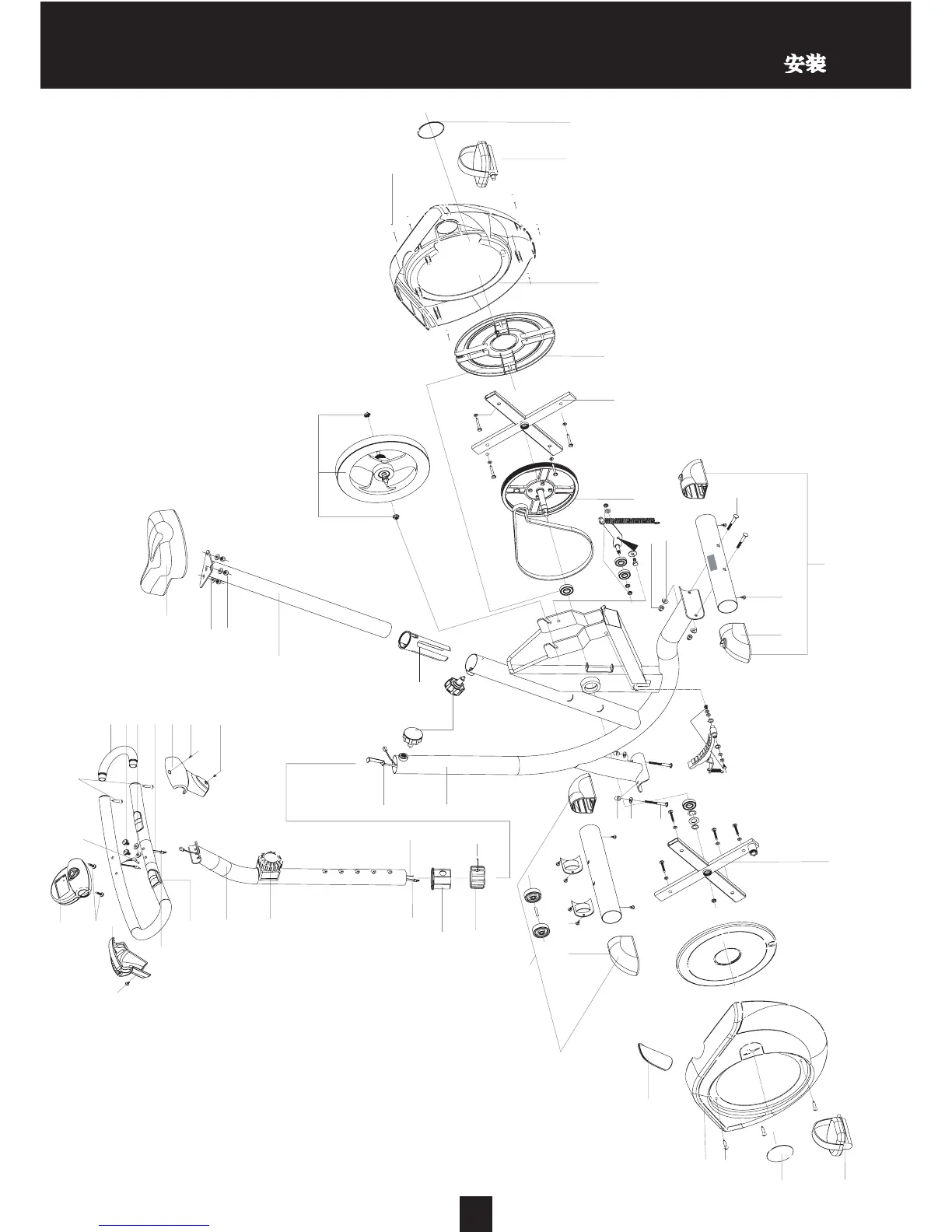 安装