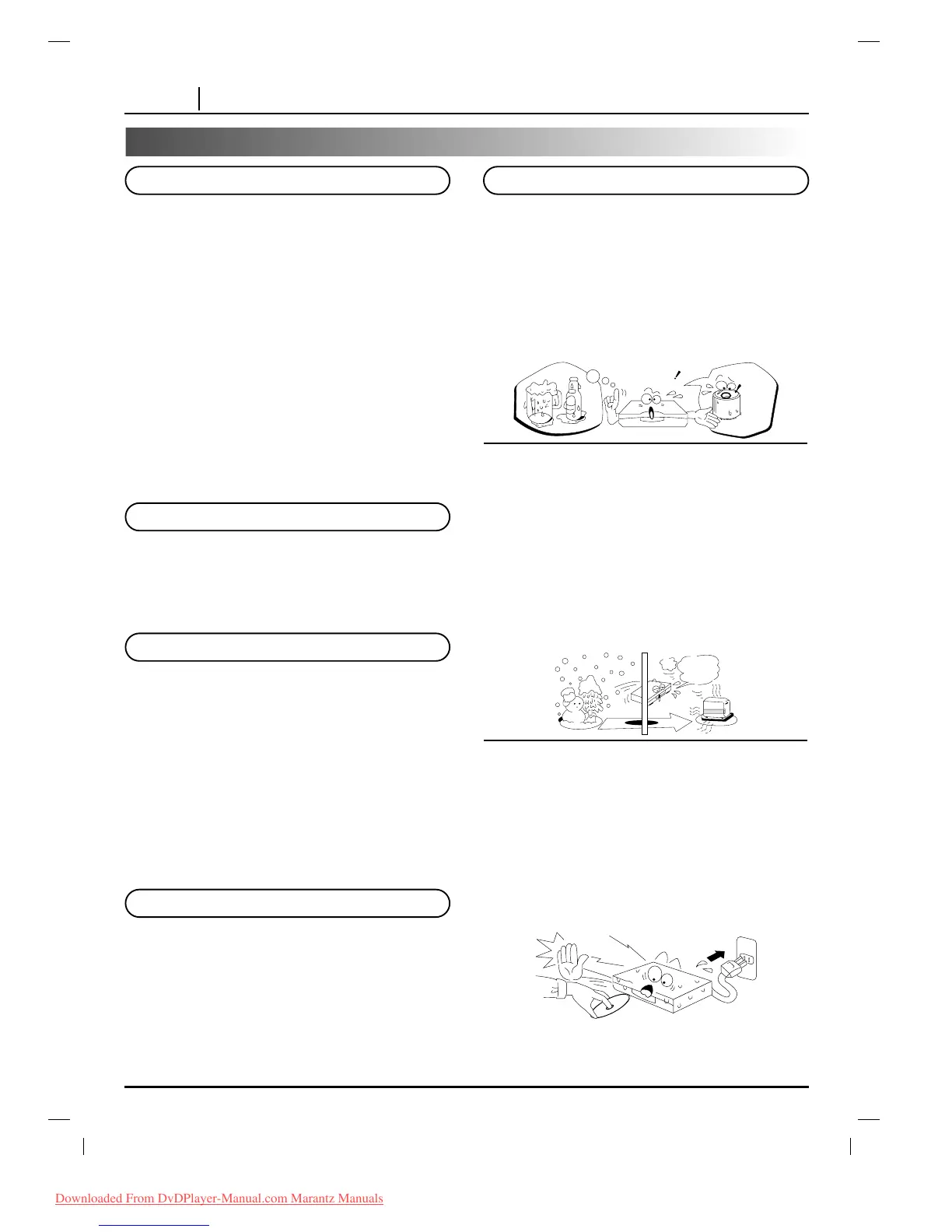 Downloaded From DvDPlayer-Manual.com Marantz Manuals