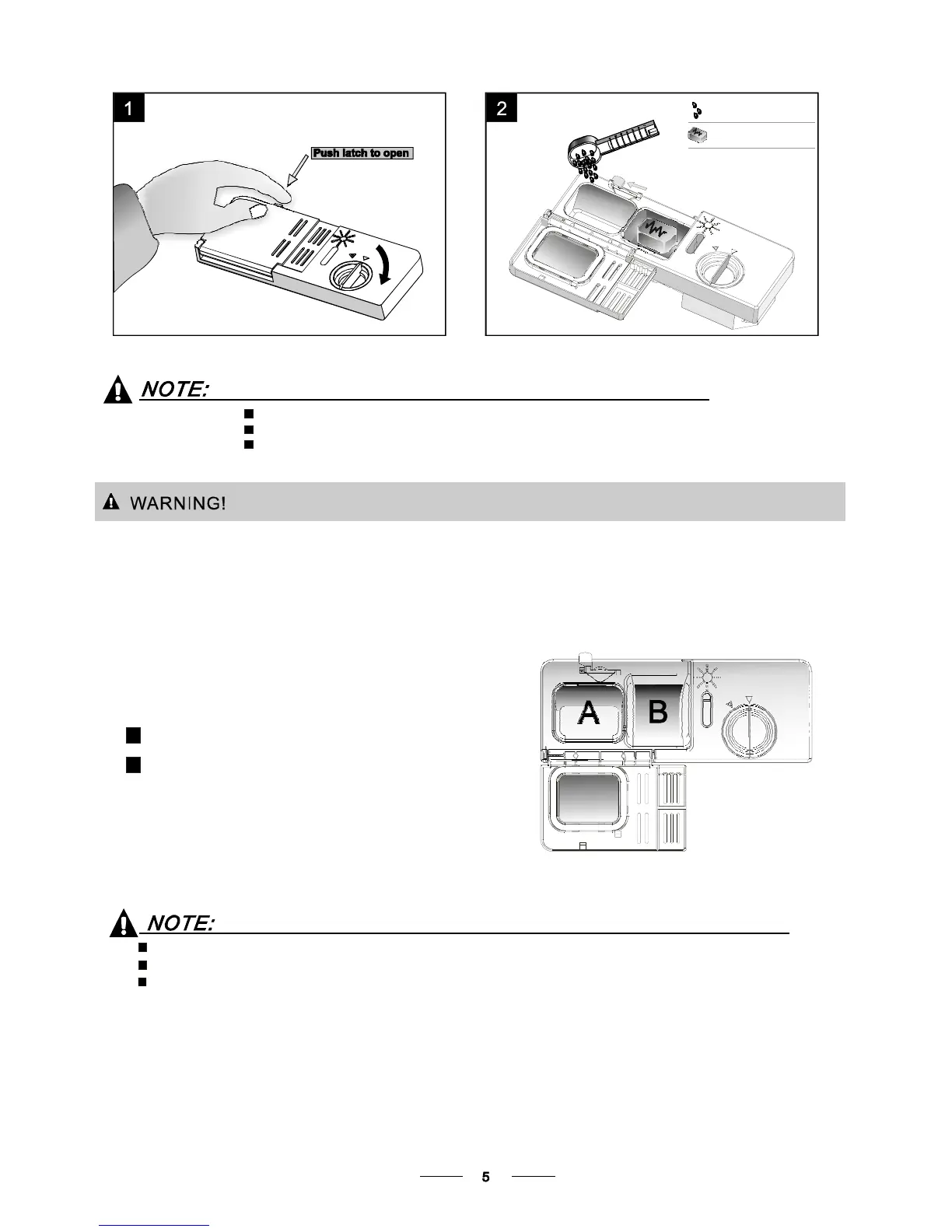 1

Push latch to open

2

NOTE:

WARNING!

A B

NOTE:

5