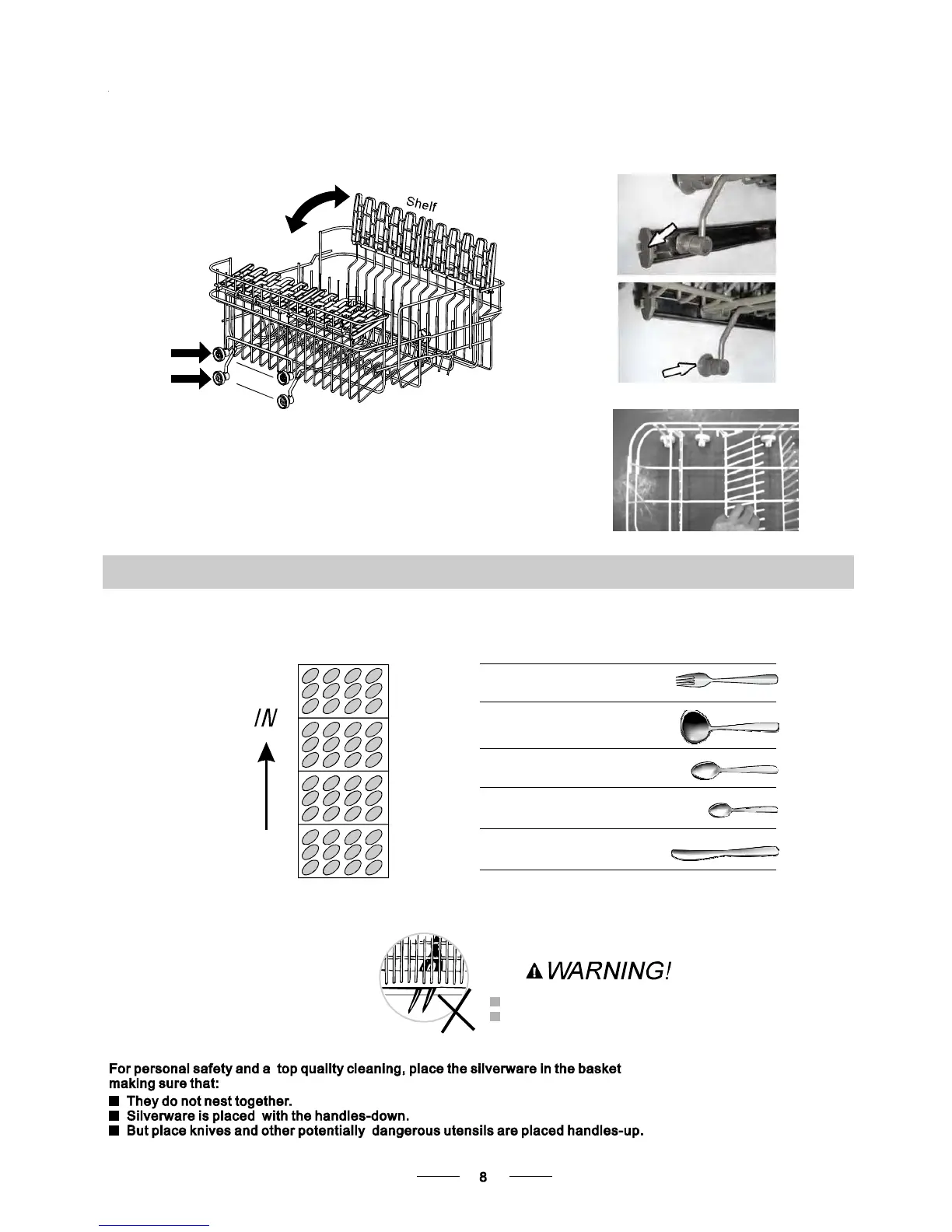 Shelf

IN

WARNING!

For personal safety and a top quality cleaning, place the silverware in the basket making sure that:

■ They do not nest together.
■ Silverware is placed with the handles-down.
■ But place knives and other potentially dangerous utensils are placed handles-up.

8