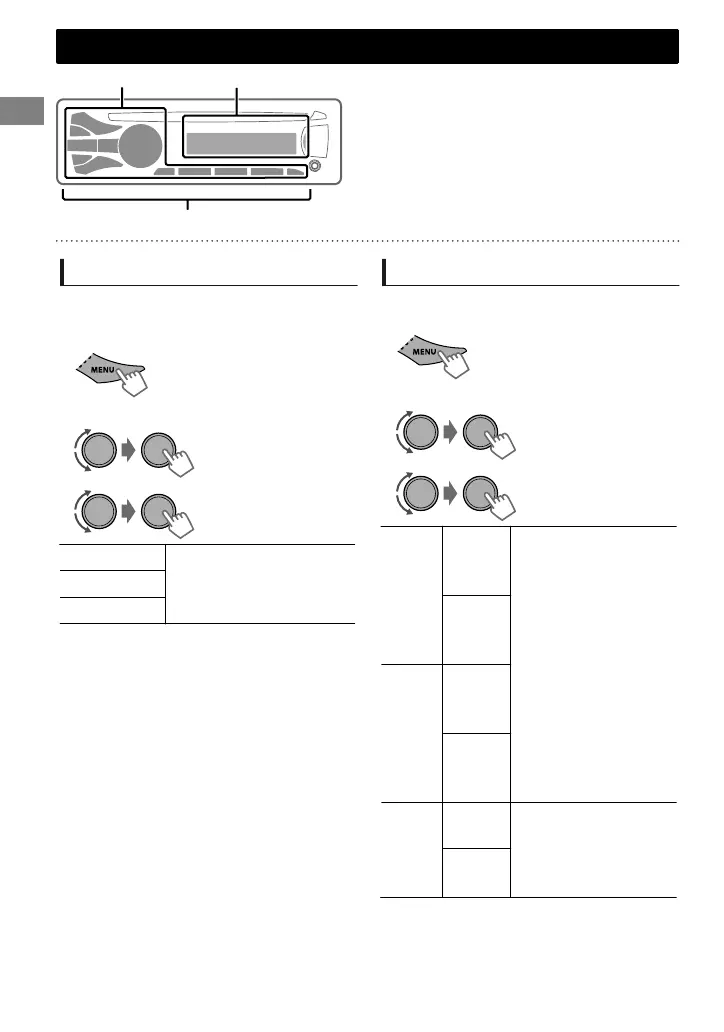 MENU

MENU